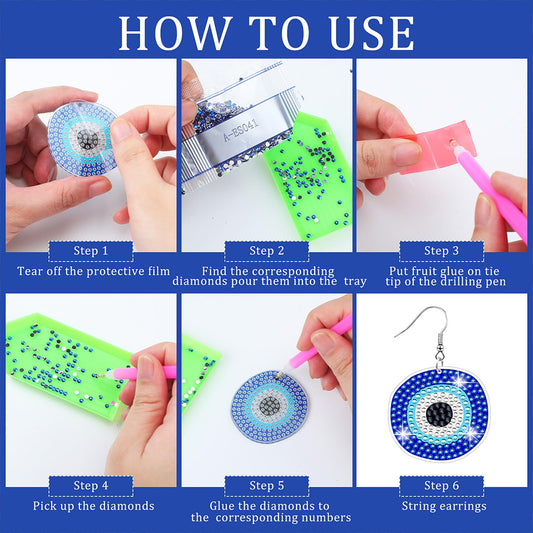 HOW TO USE

A-ES041

Step 1

Tear off the protective film

Step 2

Find the corresponding diamonds pour them into the tray

Step 3

Put fruit glue on tie tip of the drilling pen

Step 4

Pick up the diamonds

Step 5

Glue the diamonds to the corresponding numbers

Step 6

String earrings