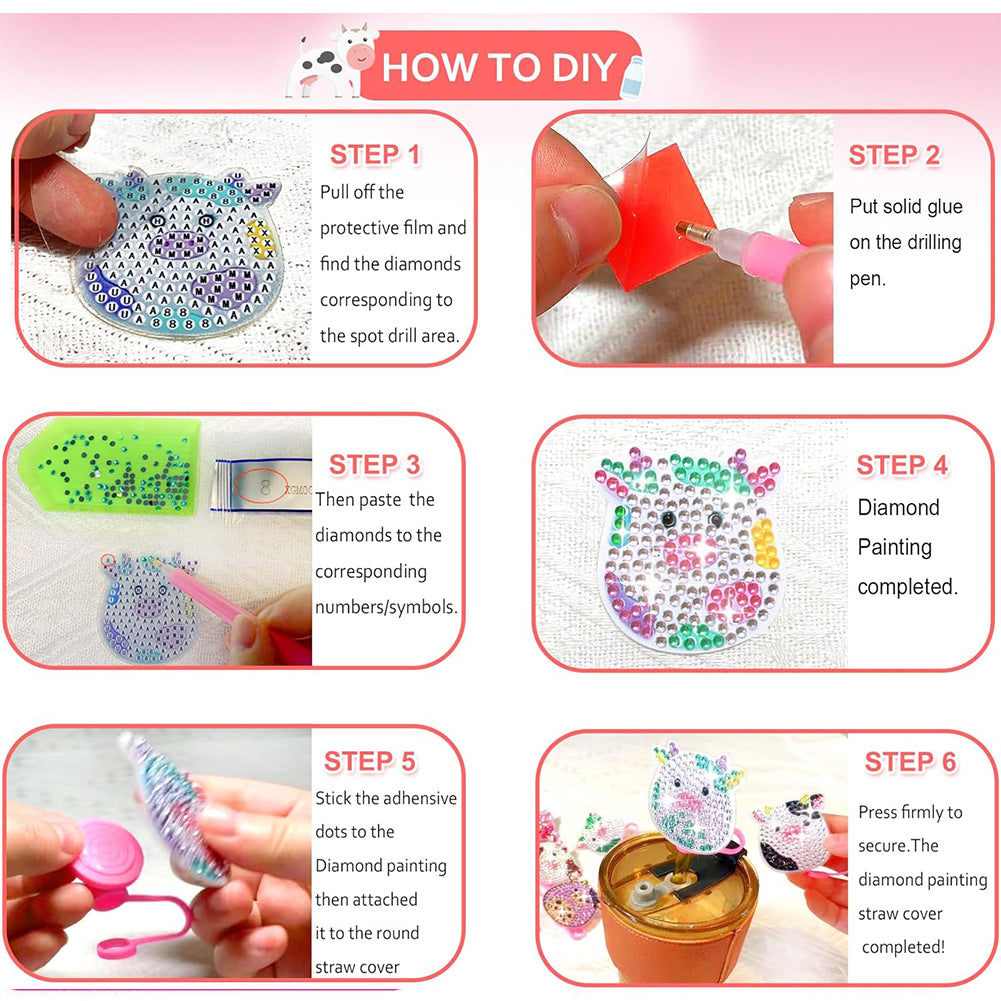 HOW TO DIY

STEP 1
Pull off the protective film and find the diamonds corresponding to the spot drill area.

STEP 2
Put solid glue on the drilling pen.

STEP 3
Then paste the diamonds to the corresponding numbers/symbols.

STEP 4
Diamond Painting completed.

STEP 5
Stick the adhesive dots to the Diamond painting then attached it to the round straw cover

STEP 6
Press firmly to secure.The diamond painting straw cover completed!