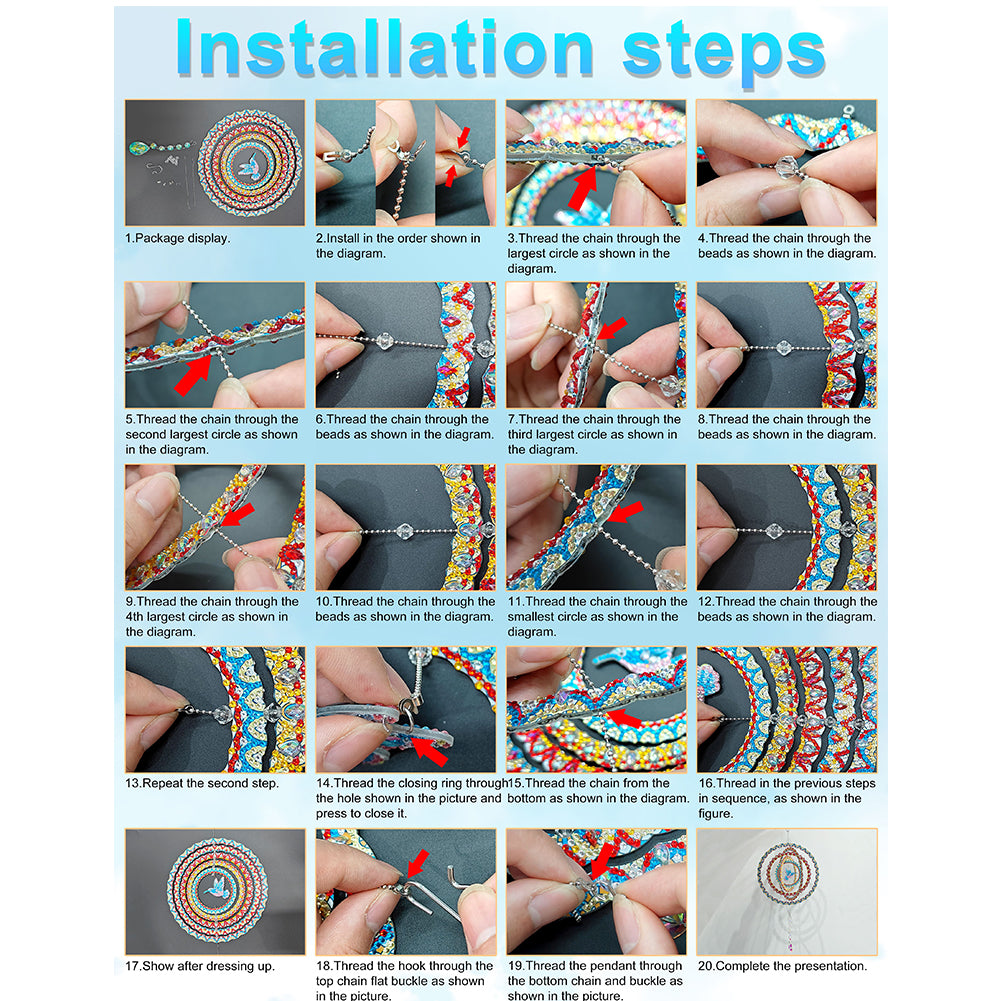 Installation steps

1.Package display.

2.Install in the order shown in the diagram.

3.Thread the chain through the largest circle as shown in the diagram.

4.Thread the chain through the beads as shown in the diagram.

5.Thread the chain through the second largest circle as shown in the diagram.

6.Thread the chain through the beads as shown in the diagram.

7.Thread the chain through the third largest circle as shown in the diagram.

8.Thread the chain through the beads as shown in the diagram.

9.Thread the chain through the 4th largest circle as shown in the diagram.

10.Thread the chain through the beads as shown in the diagram.

11.Thread the chain through the smallest circle as shown in the diagram.

12.Thread the chain through the beads as shown in the diagram.

13.Repeat the second step.

14.Thread the closing ring through the hole shown in the picture and press to close it.

15.Thread the chain from the bottom as shown in the diagram.

16.Thread in the previous steps in sequence, as shown in the figure.

17.Show after dressing up.

18.Thread the hook through the top chain flat buckle as shown in the picture.

19.Thread the pendant through the bottom chain and buckle as shown in the picture.

20.Complete the presentation.