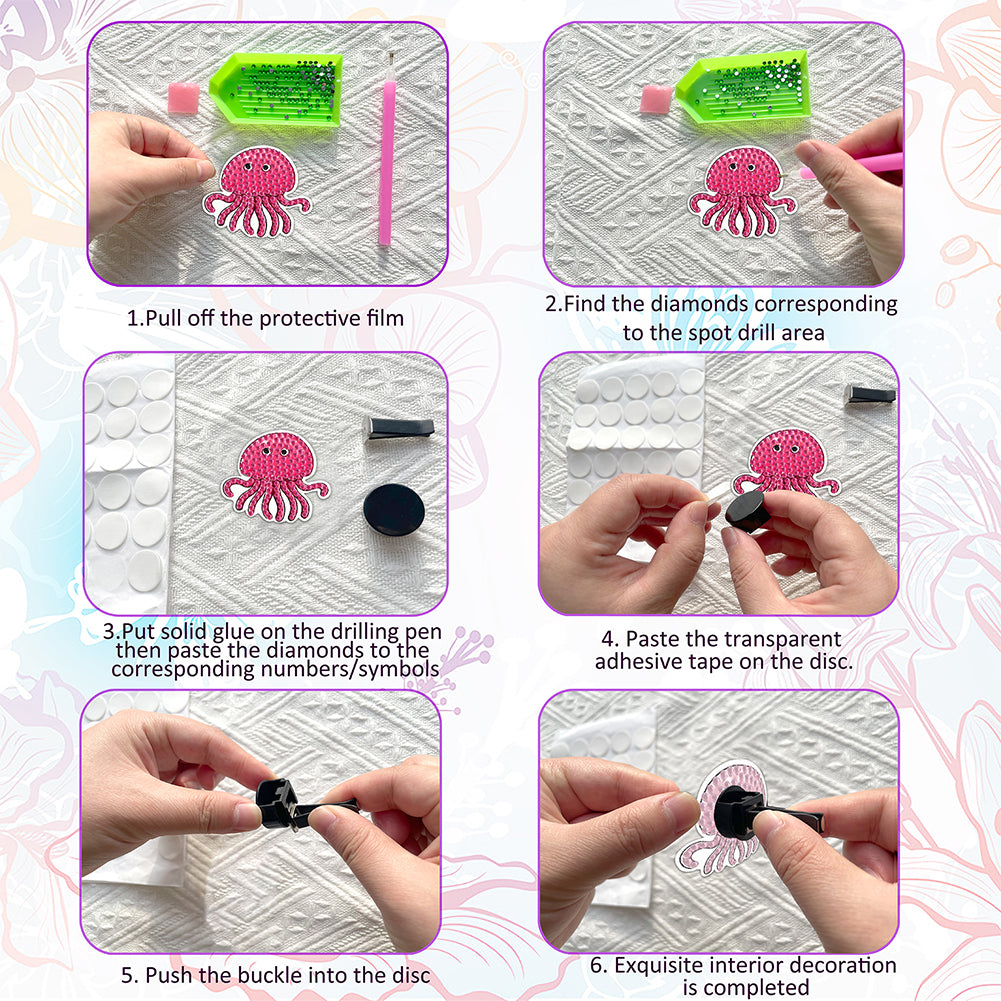 1.Pull off the protective film

2.Find the diamonds corresponding to the spot drill area

3.Put solid glue on the drilling pen then paste the diamonds to the corresponding numbers/symbols

4. Paste the transparent adhesive tape on the disc.

5. Push the buckle into the disc

6. Exquisite interior decoration is completed