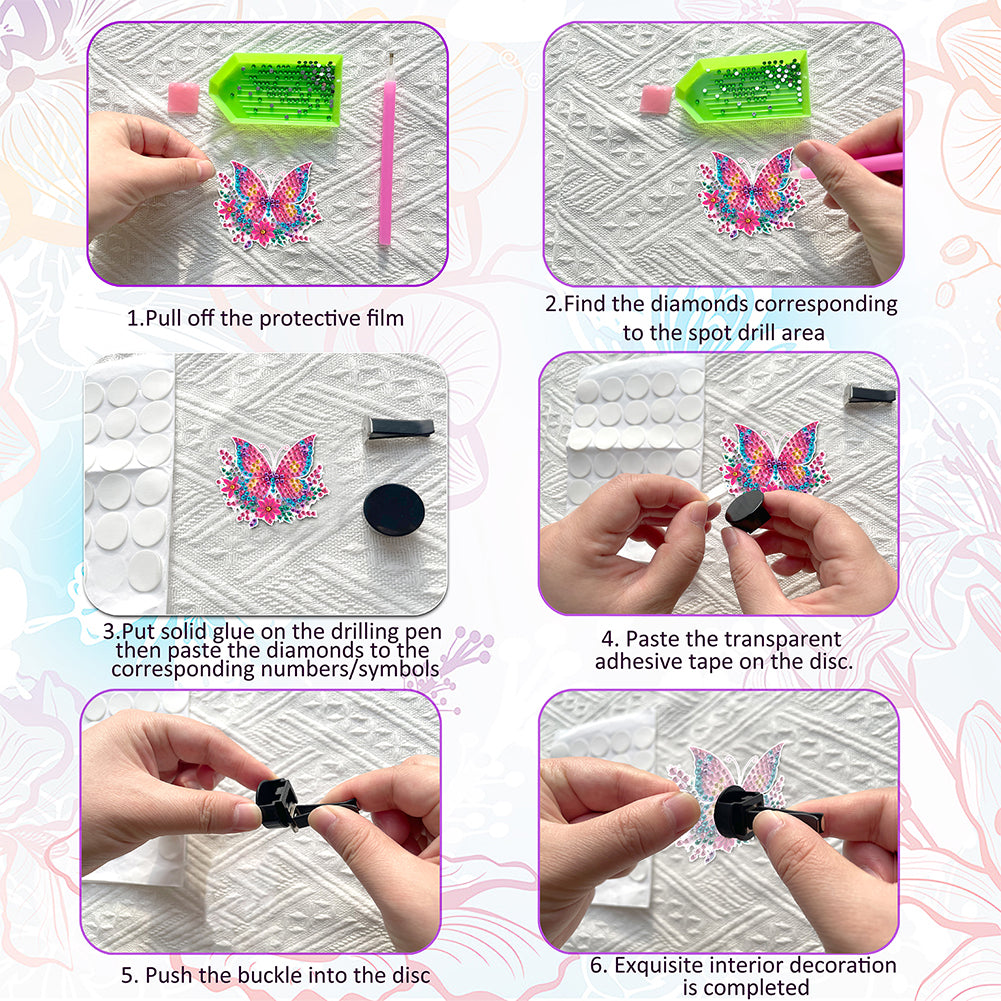 1.Pull off the protective film

2.Find the diamonds corresponding to the spot drill area

3.Put solid glue on the drilling pen then paste the diamonds to the corresponding numbers/symbols

4. Paste the transparent adhesive tape on the disc.

5. Push the buckle into the disc

6. Exquisite interior decoration is completed