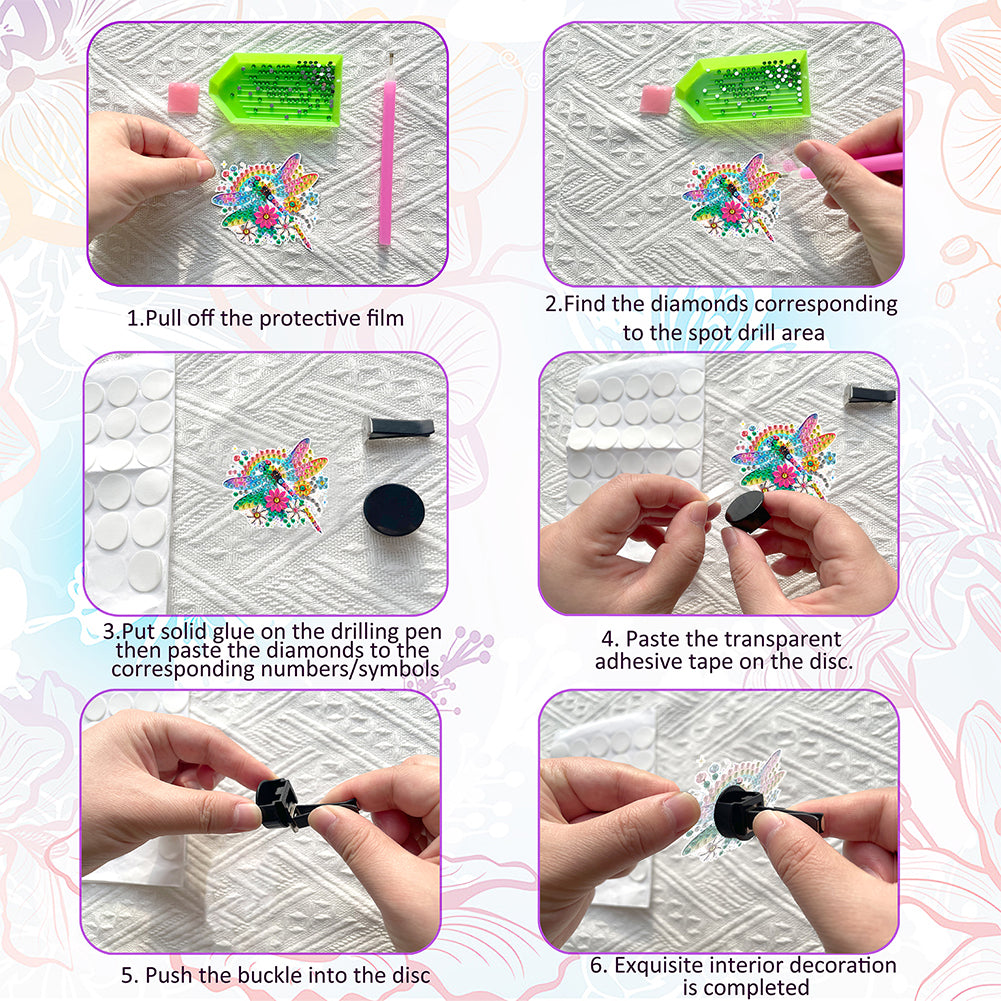 1.Pull off the protective film

2.Find the diamonds corresponding to the spot drill area

3.Put solid glue on the drilling pen then paste the diamonds to the corresponding numbers/symbols

4. Paste the transparent adhesive tape on the disc.

5. Push the buckle into the disc

6. Exquisite interior decoration is completed