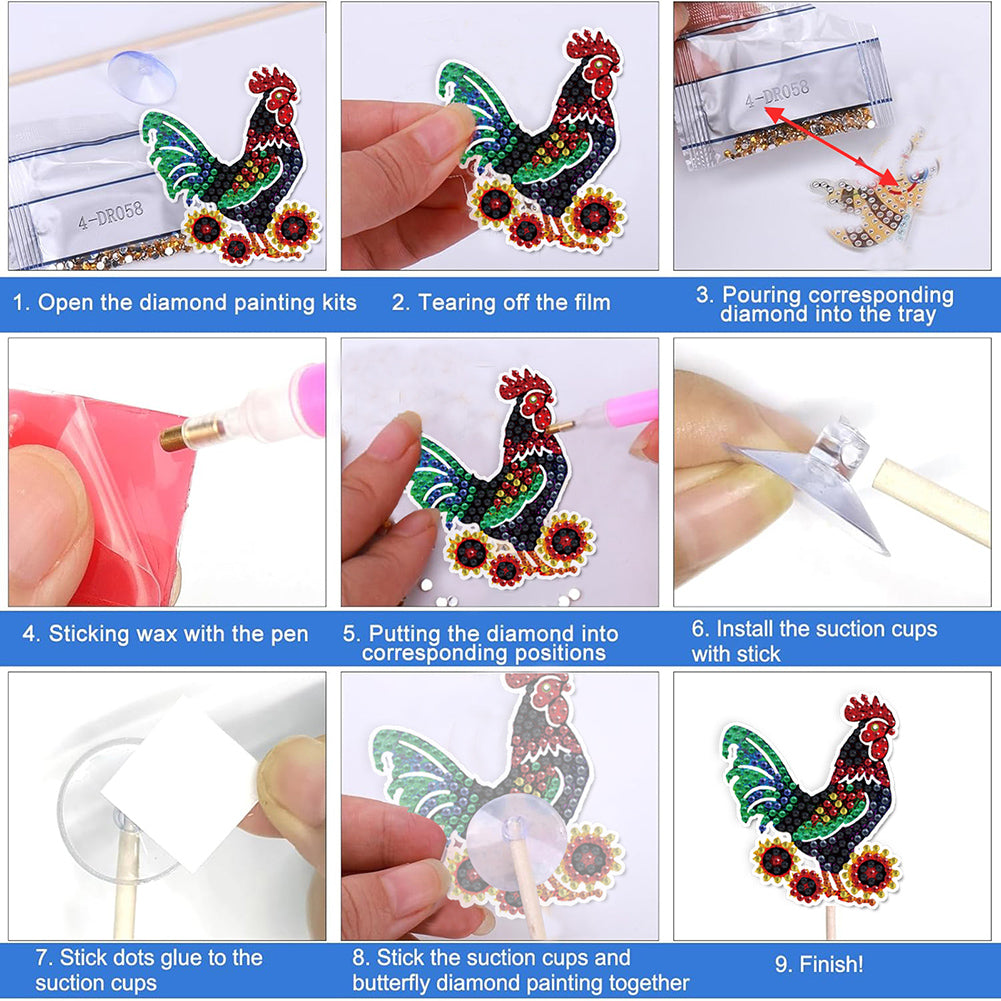 4-DR058

4-DR058

1. Open the diamond painting kits

2. Tearing off the film

3. Pouring corresponding diamond into the tray

4. Sticking wax with the pen

5. Putting the diamond into corresponding positions

6. Install the suction cups with stick

7. Stick dots glue to the suction cups

8. Stick the suction cups and butterfly diamond painting together

9. Finish!