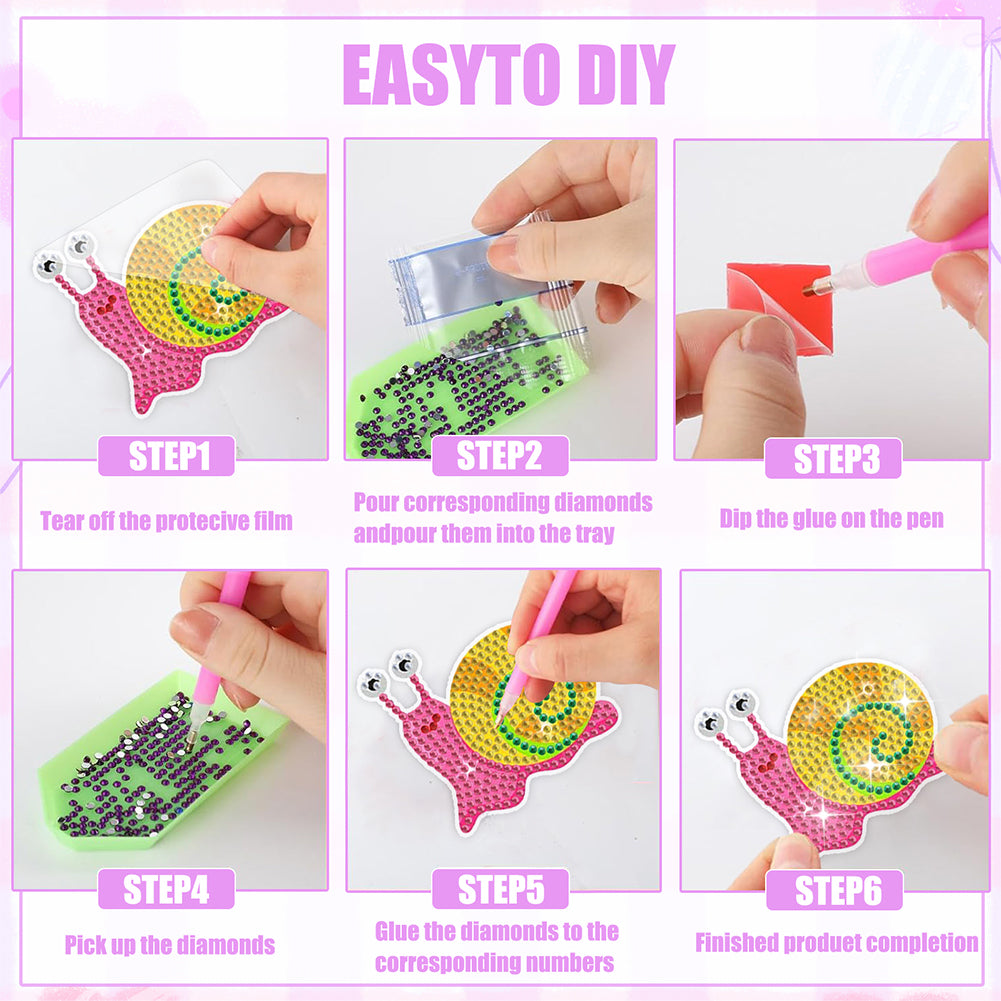 EASYTO DIY

STEP1

Tear off the protecive film

STEP2

Pour corresponding diamonds andpour them into the tray

STEP3

Dip the glue on the pen

STEP4

Pick up the diamonds

STEP5

Glue the diamonds to the corresponding numbers

STEP6

Finished produet completion