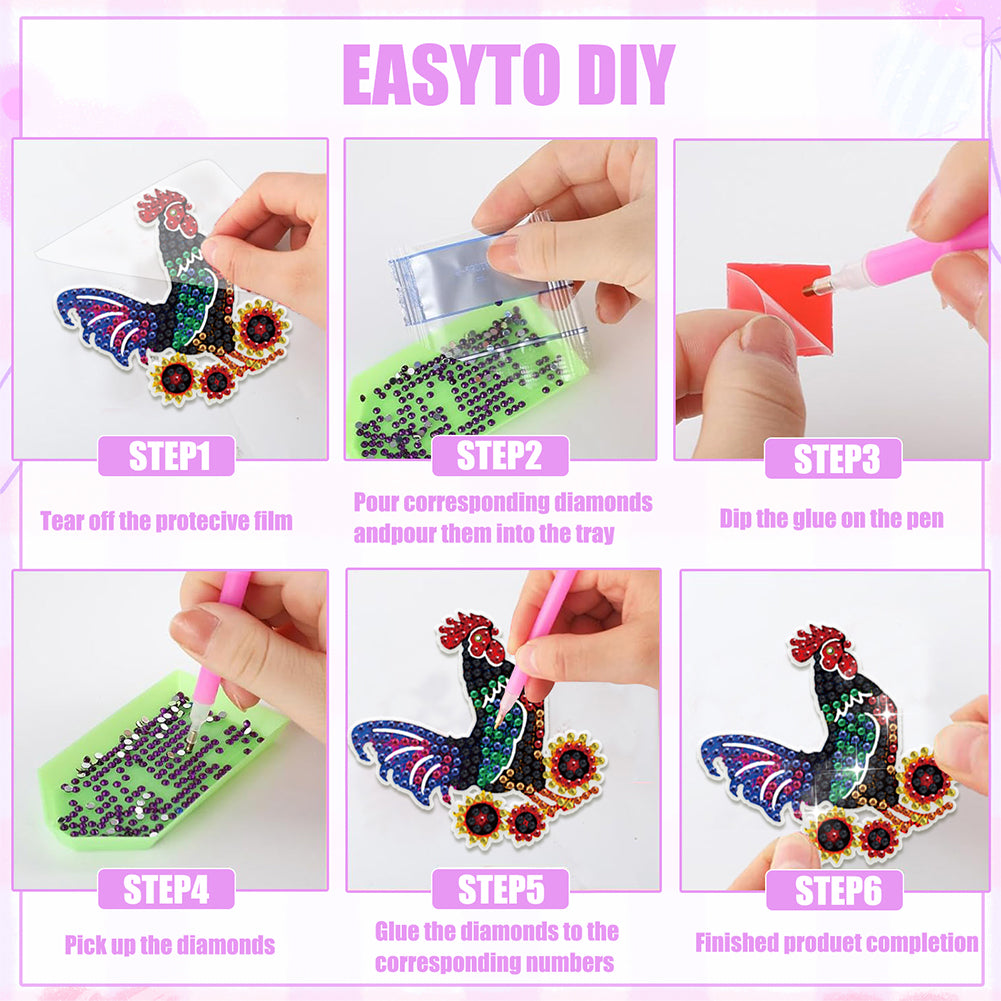 EASYTO DIY

STEP1

Tear off the protecive film

STEP2

Pour corresponding diamonds andpour them into the tray

STEP3

Dip the glue on the pen

STEP4

Pick up the diamonds

STEP5

Glue the diamonds to the corresponding numbers

STEP6

Finished produet completion