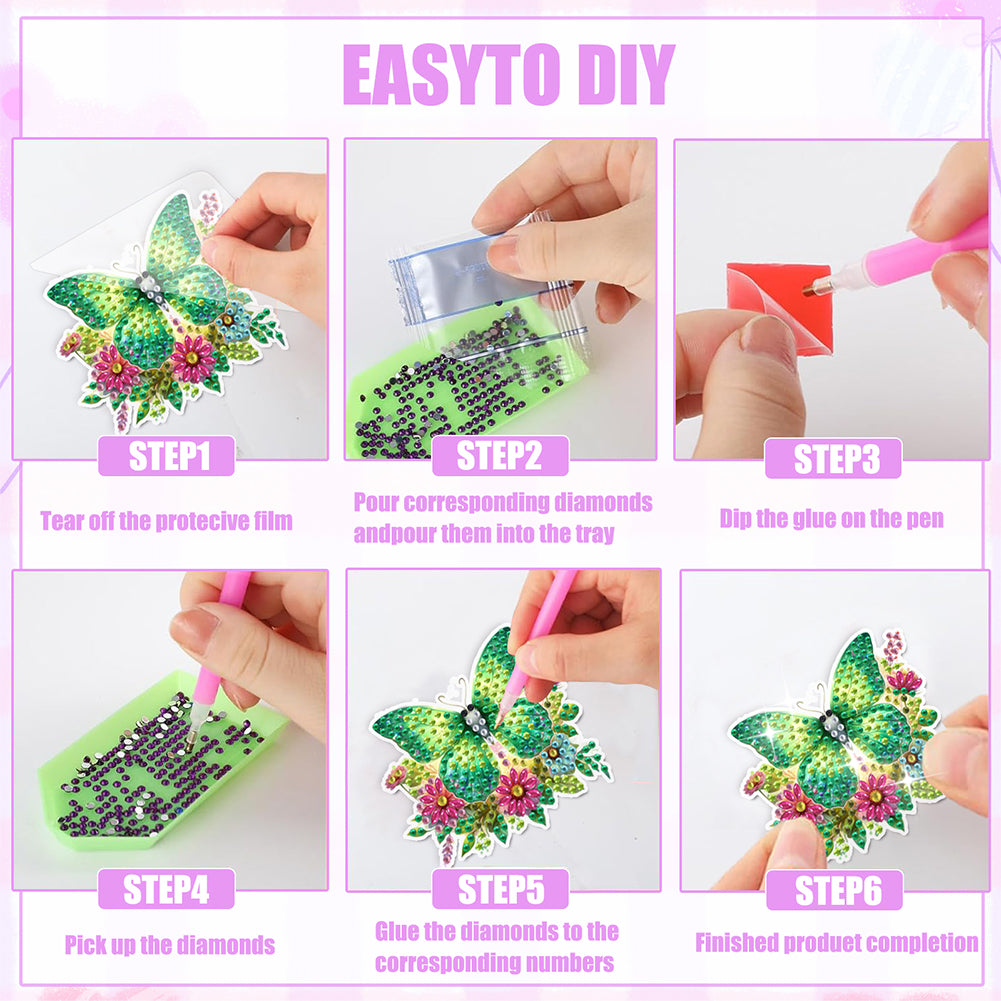 EASYTO DIY

STEP1

Tear off the protecive film

STEP2

Pour corresponding diamonds andpour them into the tray

STEP3

Dip the glue on the pen

STEP4

Pick up the diamonds

STEP5

Glue the diamonds to the corresponding numbers

STEP6

Finished produet completion