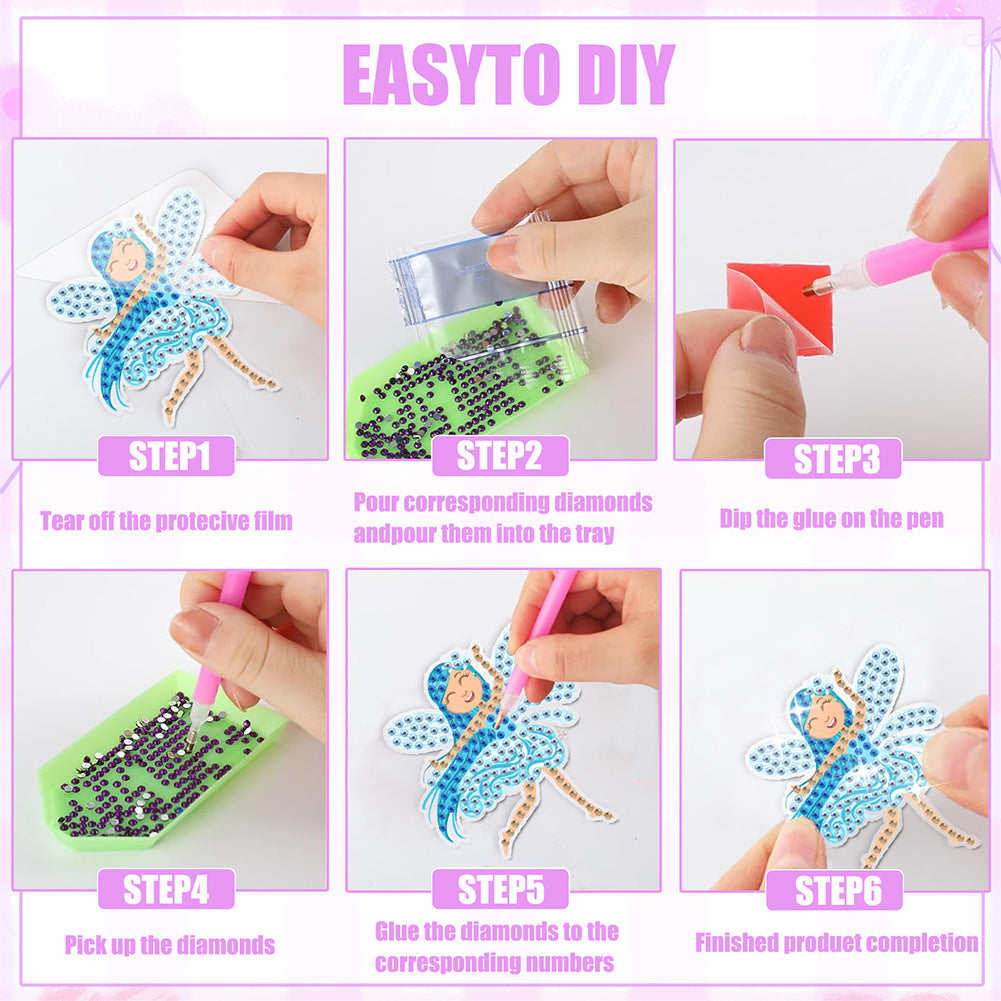 EASYTO DIY

STEP1

Tear off the protecive film

STEP2

Pour corresponding diamonds andpour them into the tray

STEP3

Dip the glue on the pen

STEP4

Pick up the diamonds

STEP5

Glue the diamonds to the corresponding numbers

STEP6

Finished produet completion