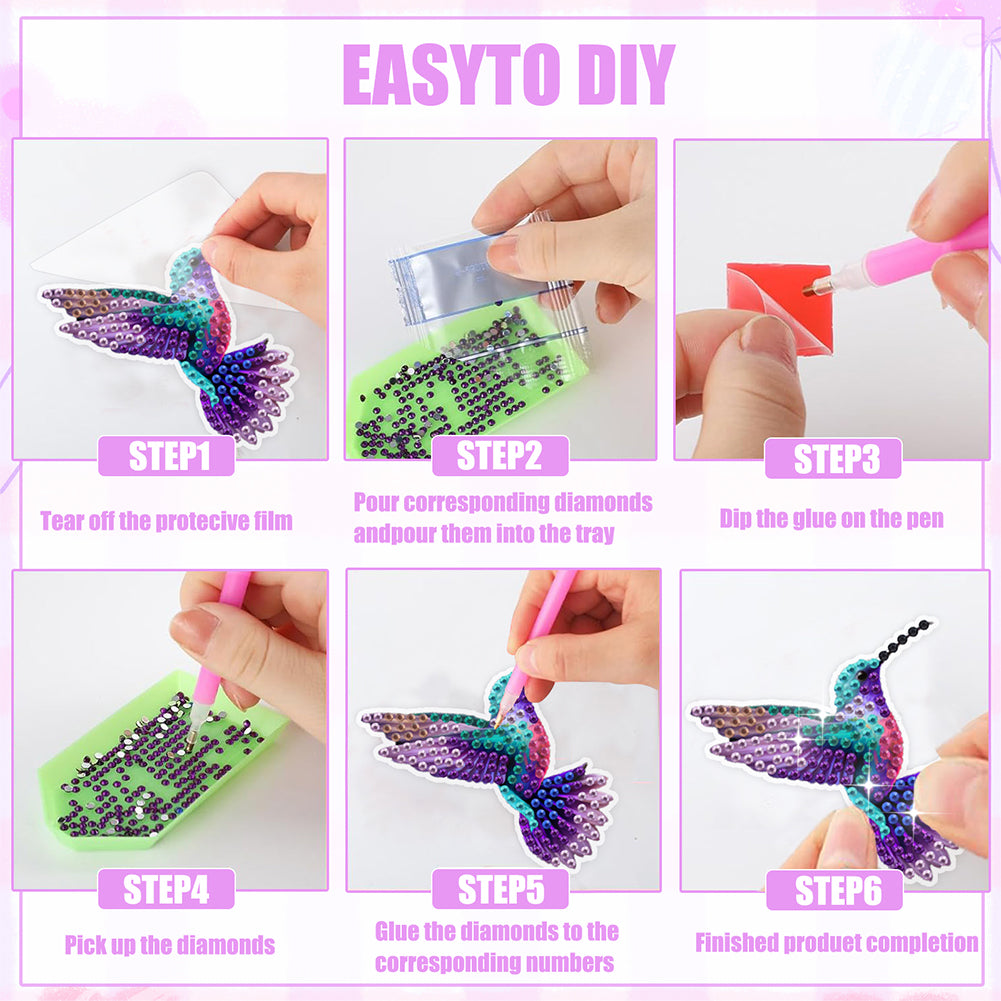 EASYTO DIY

STEP1

Tear off the protecive film

STEP2

Pour corresponding diamonds andpour them into the tray

STEP3

Dip the glue on the pen

STEP4

Pick up the diamonds

STEP5

Glue the diamonds to the corresponding numbers

STEP6

Finished produet completion