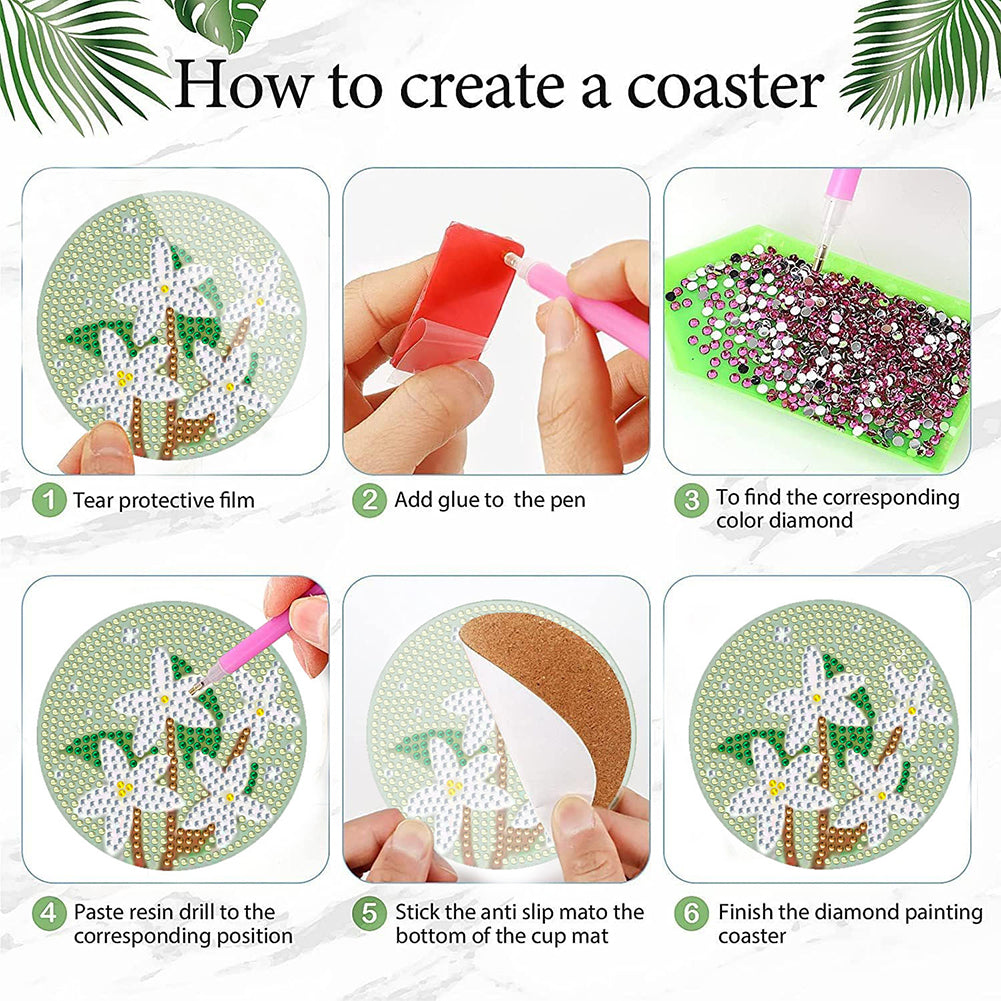 How to create a coaster

1 Tear protective film

2 Add glue to the pen

3 To find the corresponding color diamond

4 Paste resin drill to the corresponding position

5 Stick the anti slip mato the bottom of the cup mat

6 Finish the diamond painting coaster