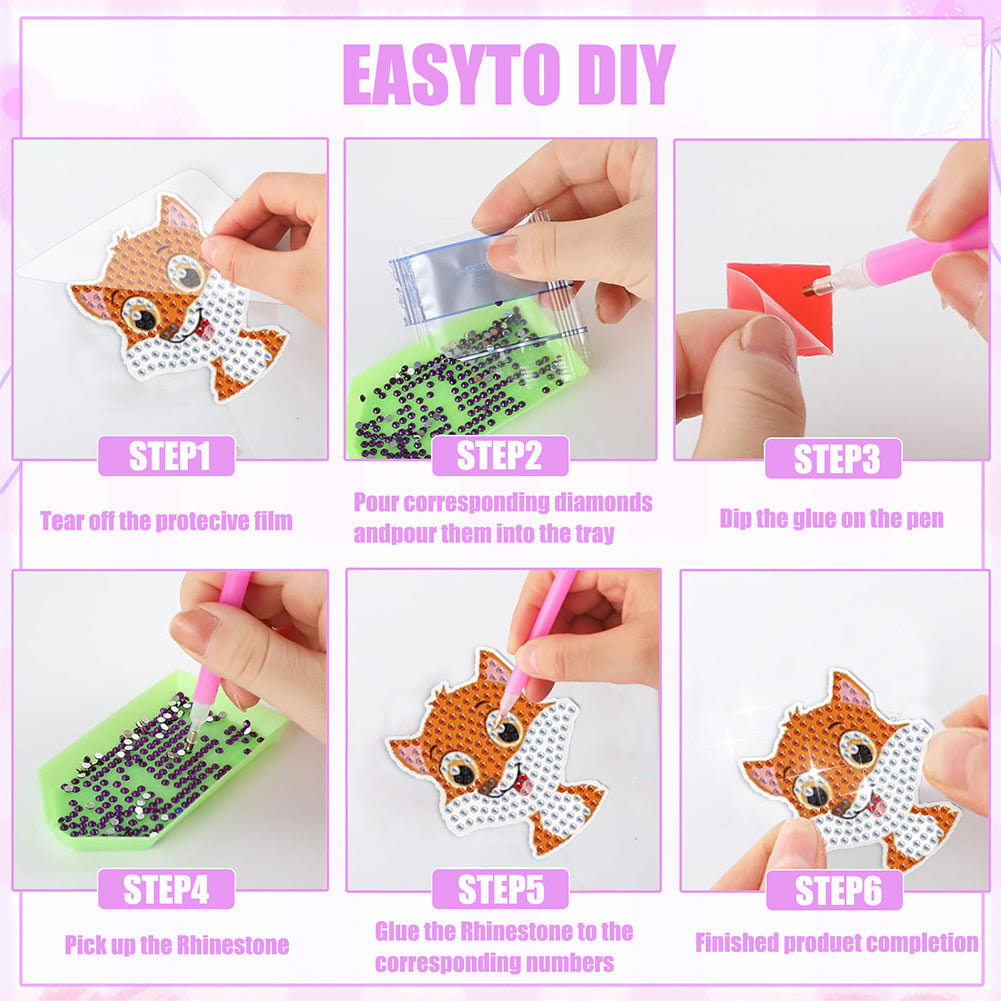 EASYTO DIY

STEP1

Tear off the protecive film

STEP2

Pour corresponding diamonds andpour them into the tray

STEP3

Dip the glue on the pen

STEP4

Pick up the Rhinestone

STEP5

Glue the Rhinestone to the corresponding numbers

STEP6

Finished produet completion