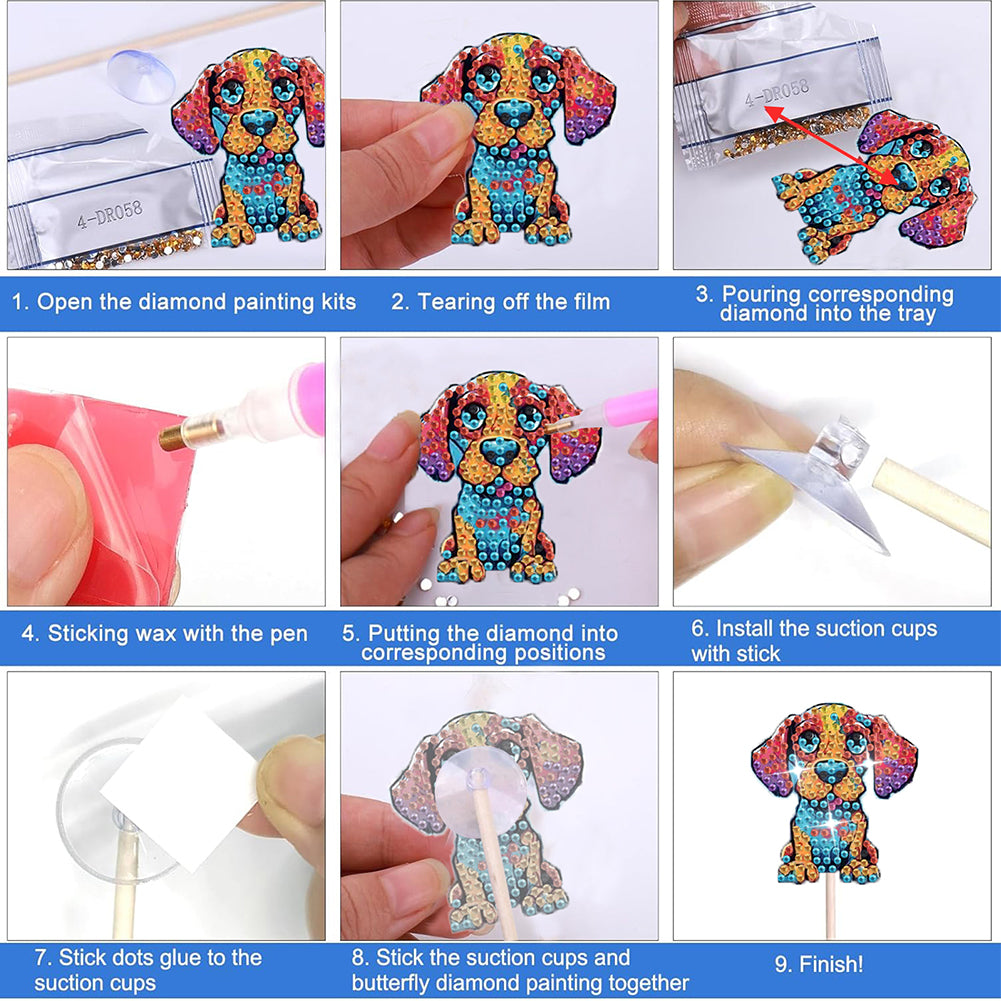 4-DR058

4-DR058

1. Open the diamond painting kits

2. Tearing off the film

3. Pouring corresponding diamond into the tray

4. Sticking wax with the pen

5. Putting the diamond into corresponding positions

6. Install the suction cups with stick

7. Stick dots glue to the suction cups

8. Stick the suction cups and butterfly diamond painting together

9. Finish!