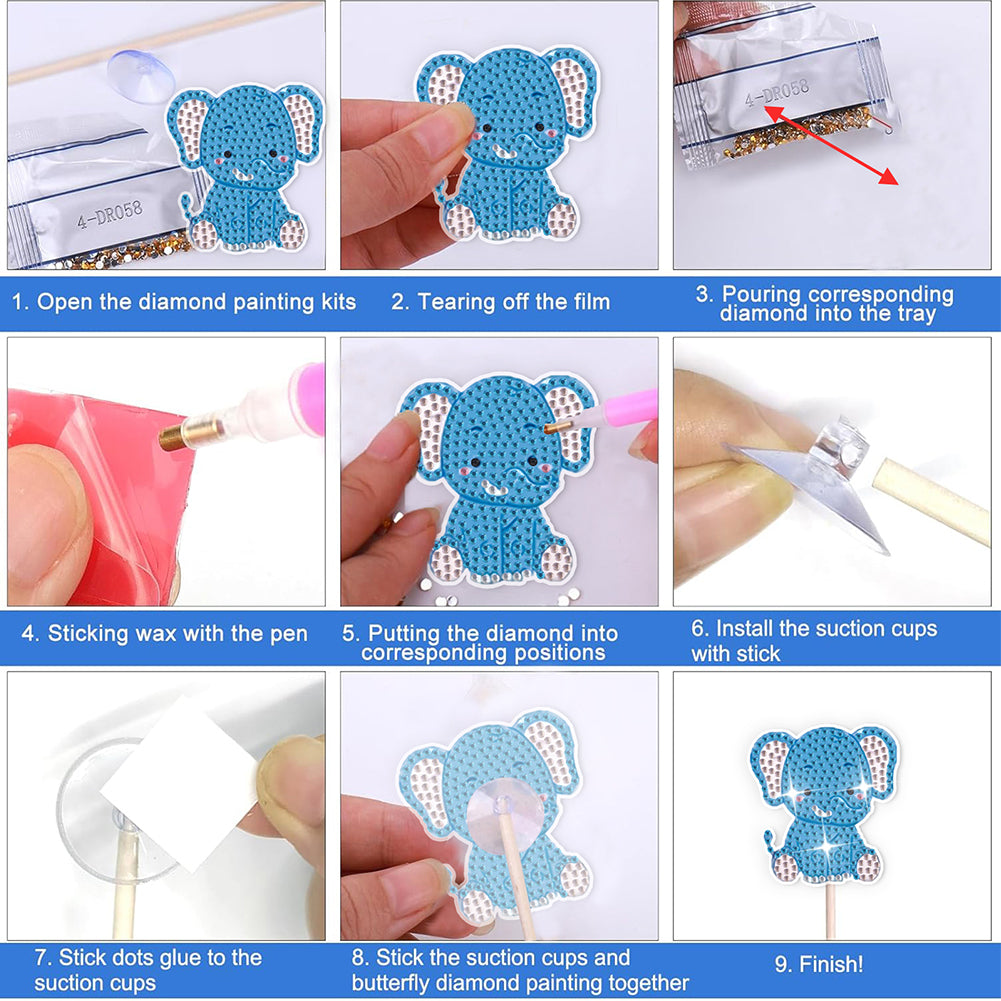 4-DR058

4-DR058

1. Open the diamond painting kits

2. Tearing off the film

3. Pouring corresponding diamond into the tray

4. Sticking wax with the pen

5. Putting the diamond into corresponding positions

6. Install the suction cups with stick

7. Stick dots glue to the suction cups

8. Stick the suction cups and butterfly diamond painting together

9. Finish!