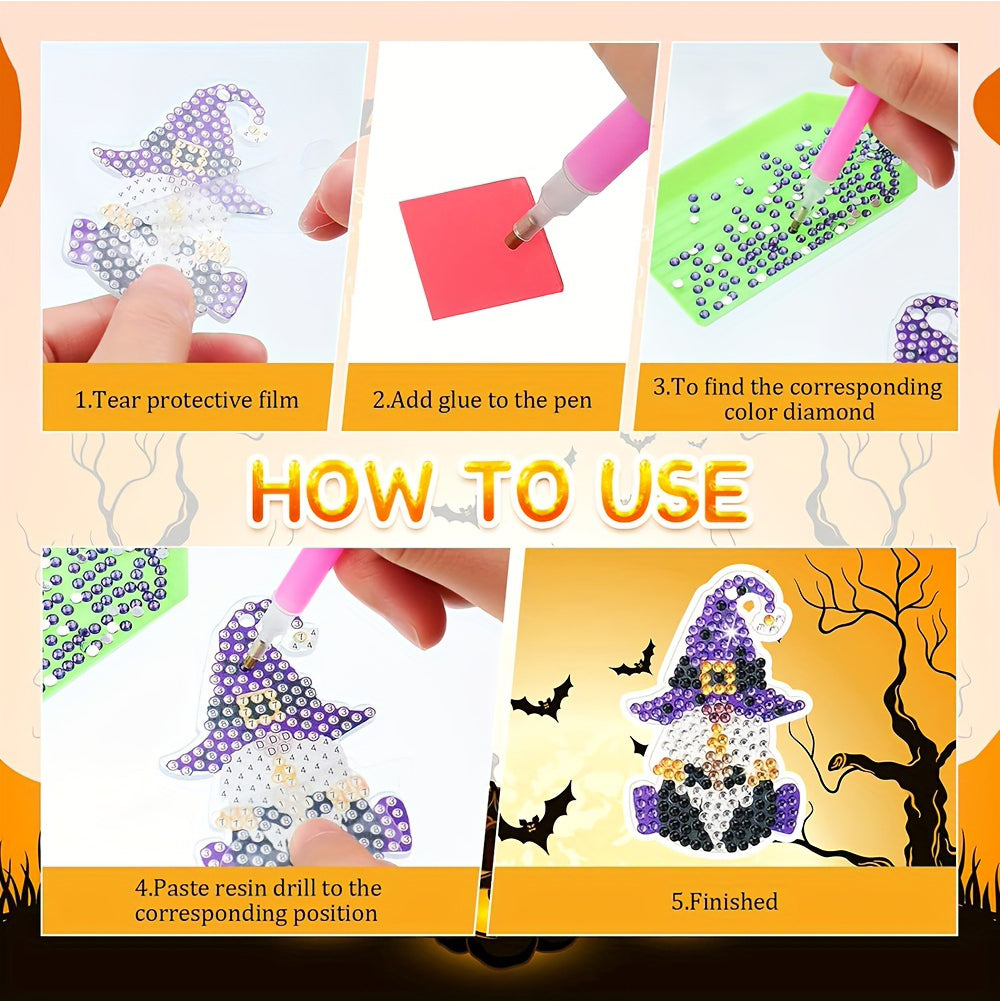 1.Tear protective film

2.Add glue to the pen

3.To find the corresponding color diamond

HOW TO USE

4.Paste resin drill to the corresponding position

5.Finished