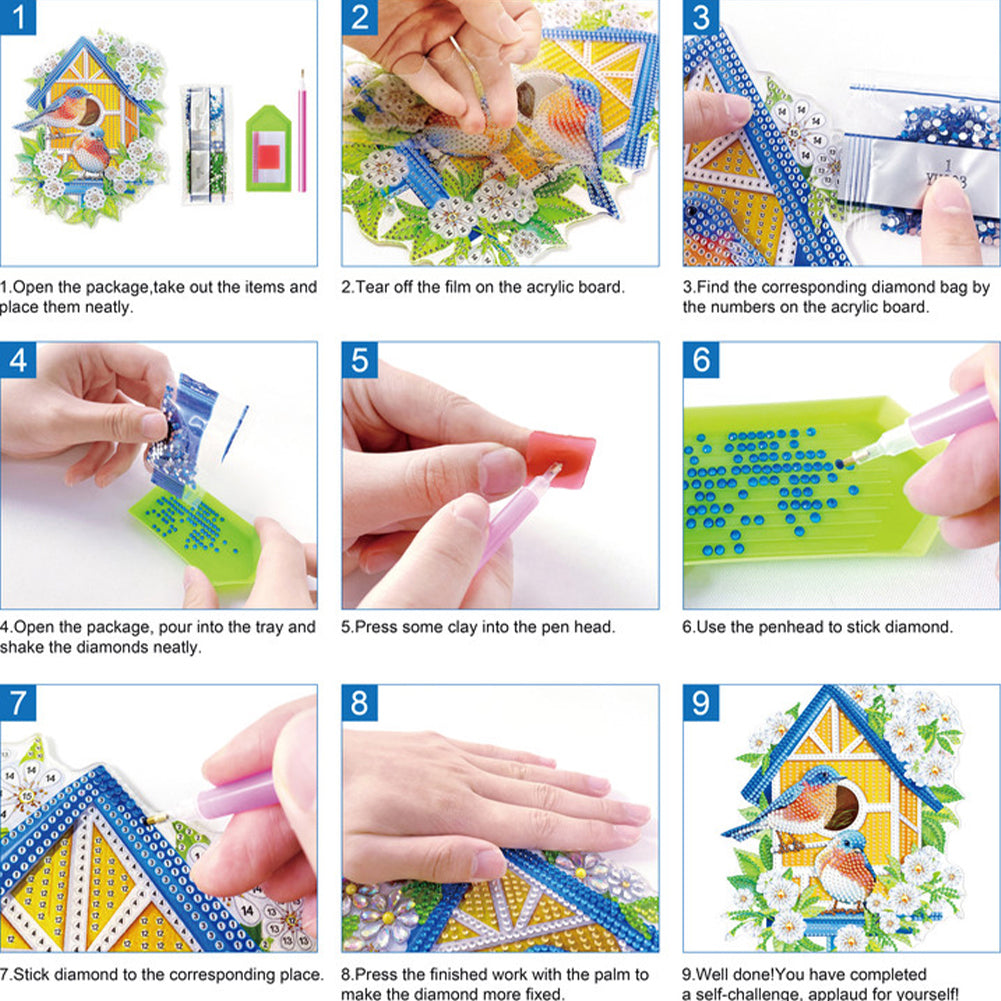 1

1.Open the package,take out the items and place them neatly.

2

2.Tear off the film on the acrylic board.

3

3.Find the corresponding diamond bag by the numbers on the acrylic board.

4

4.Open the package, pour into the tray and shake the diamonds neatly.

5

5.Press some clay into the pen head.

6

6.Use the penhead to stick diamond.

7

7.Stick diamond to the corresponding place.

8

8.Press the finished work with the palm to make the diamond more fixed.

9

9.Well done!You have completed a self-challenge, applaud for yourself!