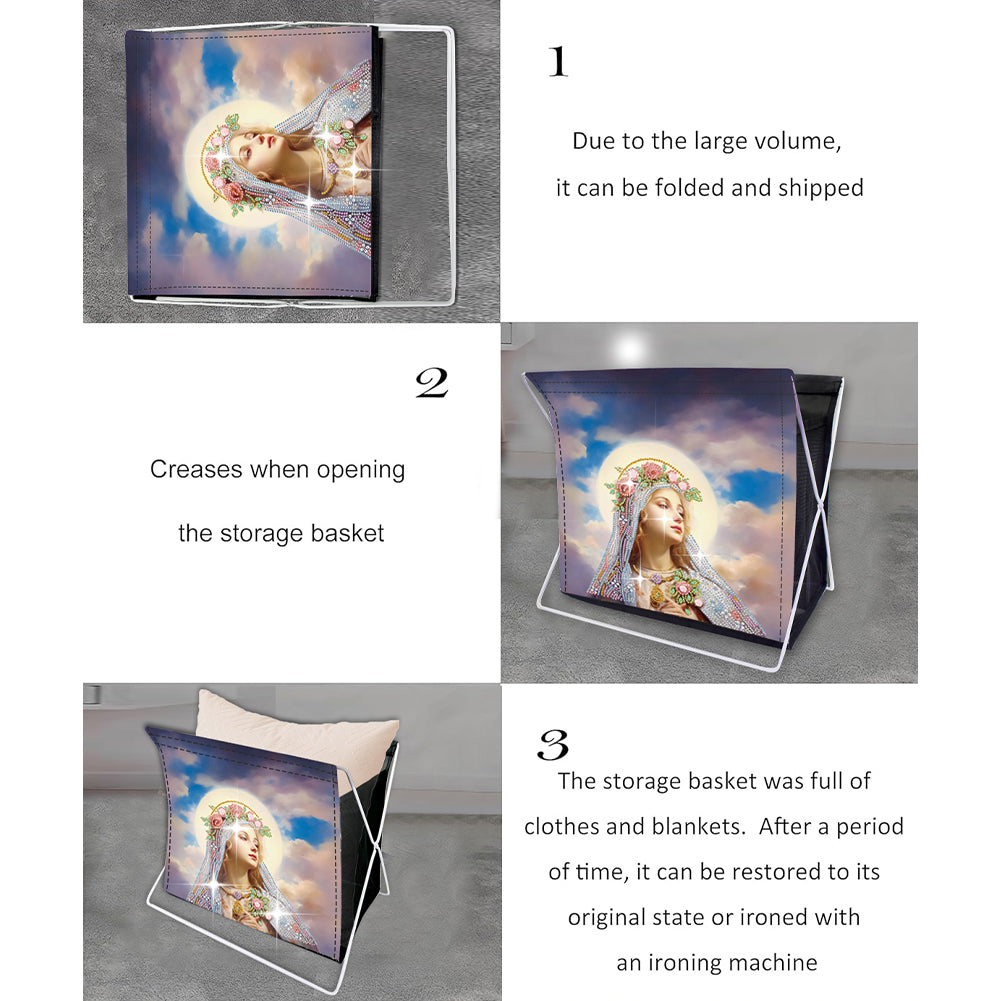 1

Due to the large volume, it can be folded and shipped

2

Creases when opening the storage basket

3

The storage basket was full of clothes and blankets. After a period of time, it can be restored to its original state or ironed with an ironing machine