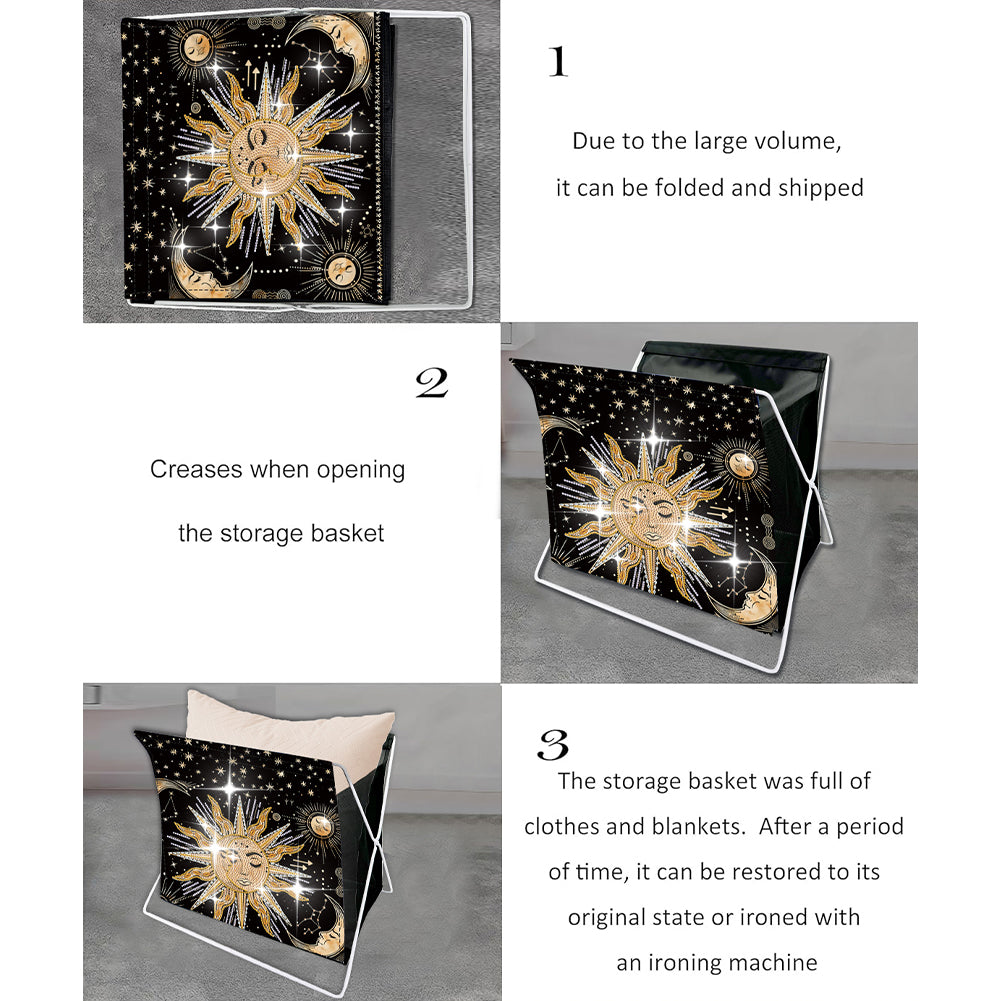 1

Due to the large volume, it can be folded and shipped

2

Creases when opening the storage basket

3

The storage basket was full of clothes and blankets.  After a period of time, it can be restored to its original state or ironed with an ironing machine