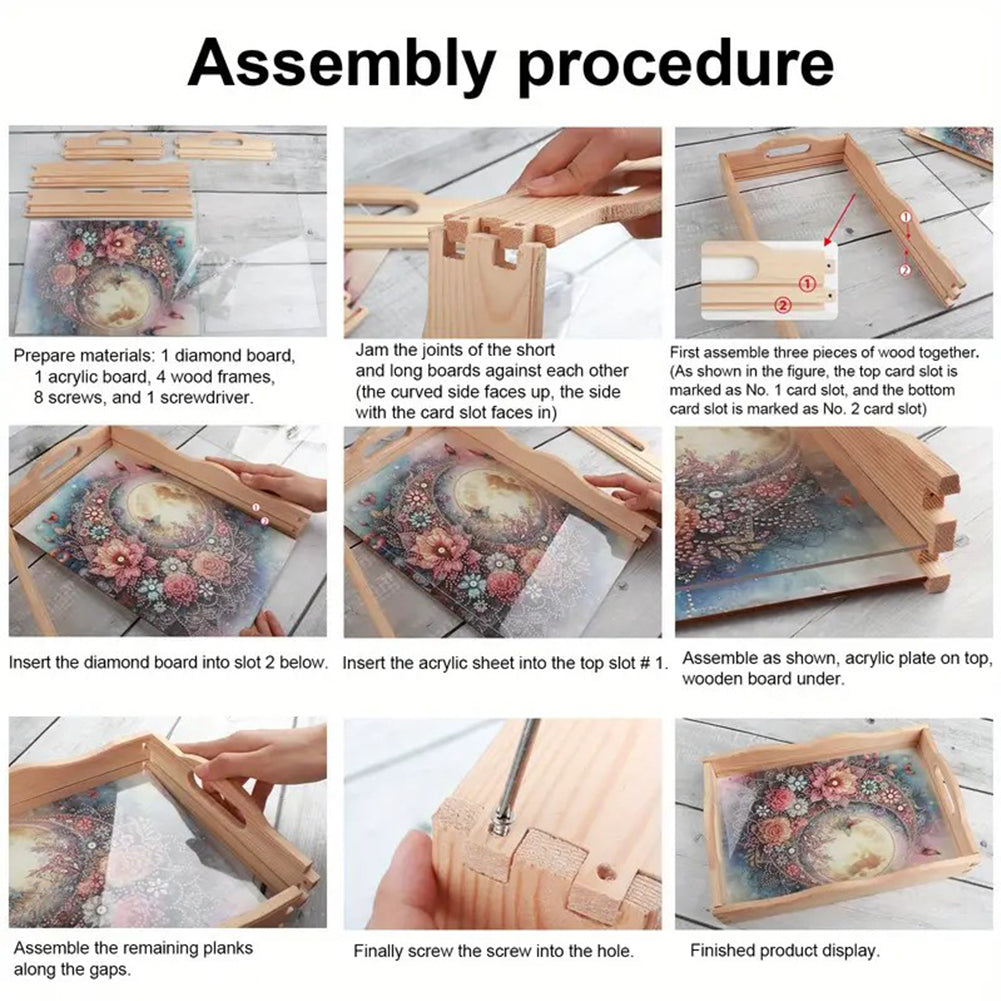 Assembly procedure

Prepare materials: 1 diamond board, 1 acrylic board, 4 wood frames, 8 screws, and 1 screwdriver.

Jam the joints of the short and long boards against each other (the curved side faces up, the side with the card slot faces in)

①
②
①
②

First assemble three pieces of wood together. (As shown in the figure, the top card slot is marked as No. 1 card slot, and the bottom card slot is marked as No. 2 card slot)

Insert the diamond board into slot 2 below.

Insert the acrylic sheet into the top slot # 1.

Assemble as shown, acrylic plate on top, wooden board under.

Assemble the remaining planks along the gaps.

Finally screw the screw into the hole.

Finished product display.