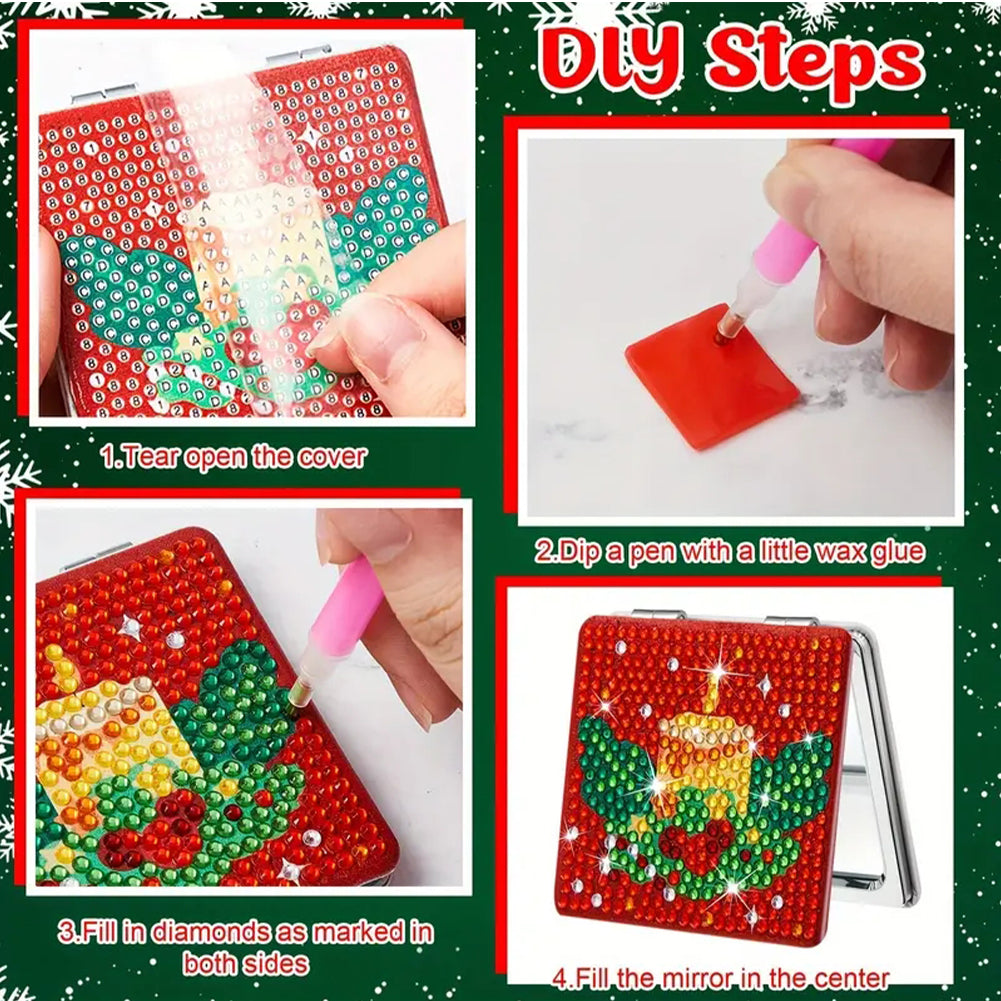 DIY Steps

1.Tear open the cover

2.Dip a pen with a little wax glue

3.Fill in diamonds as marked in both sides

4.Fill the mirror in the center