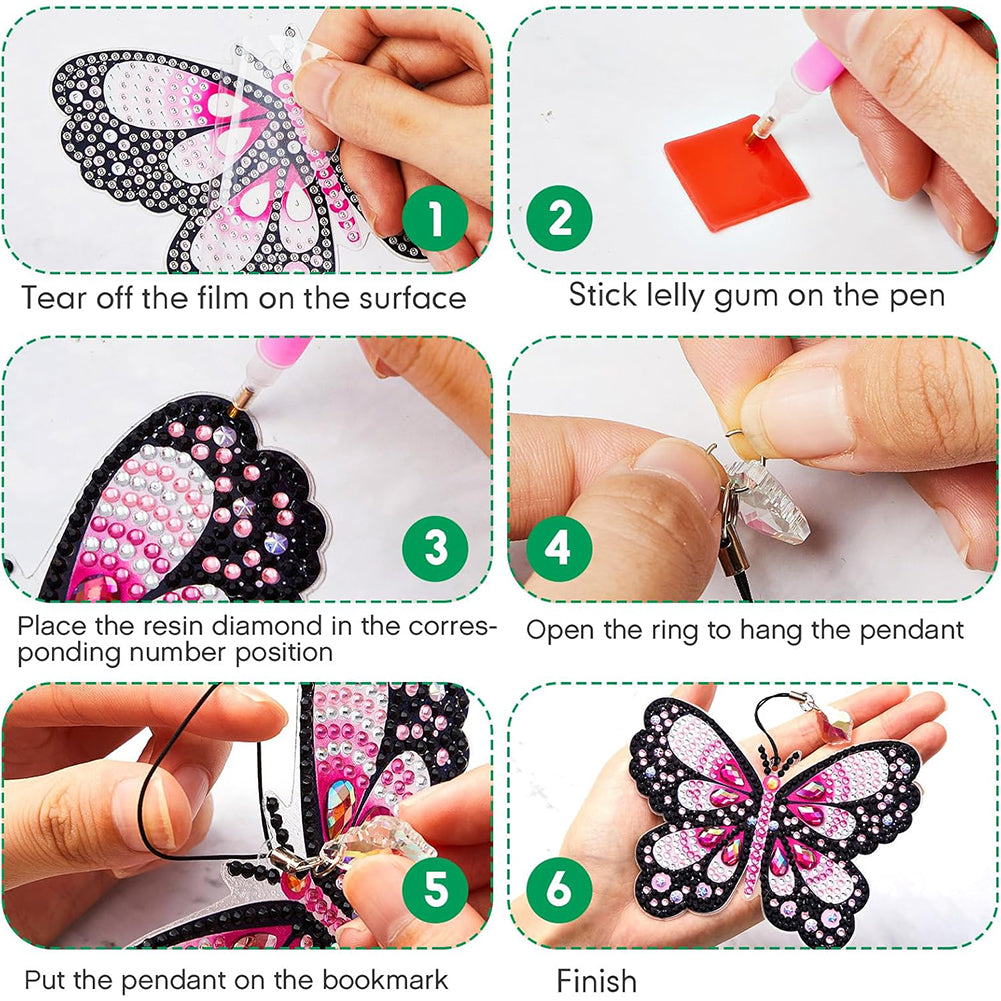 1
Tear off the film on the surface

2
Stick lelly gum on the pen

3
Place the resin diamond in the corresponding number position

4
Open the ring to hang the pendant

5
Put the pendant on the bookmark

6
Finish