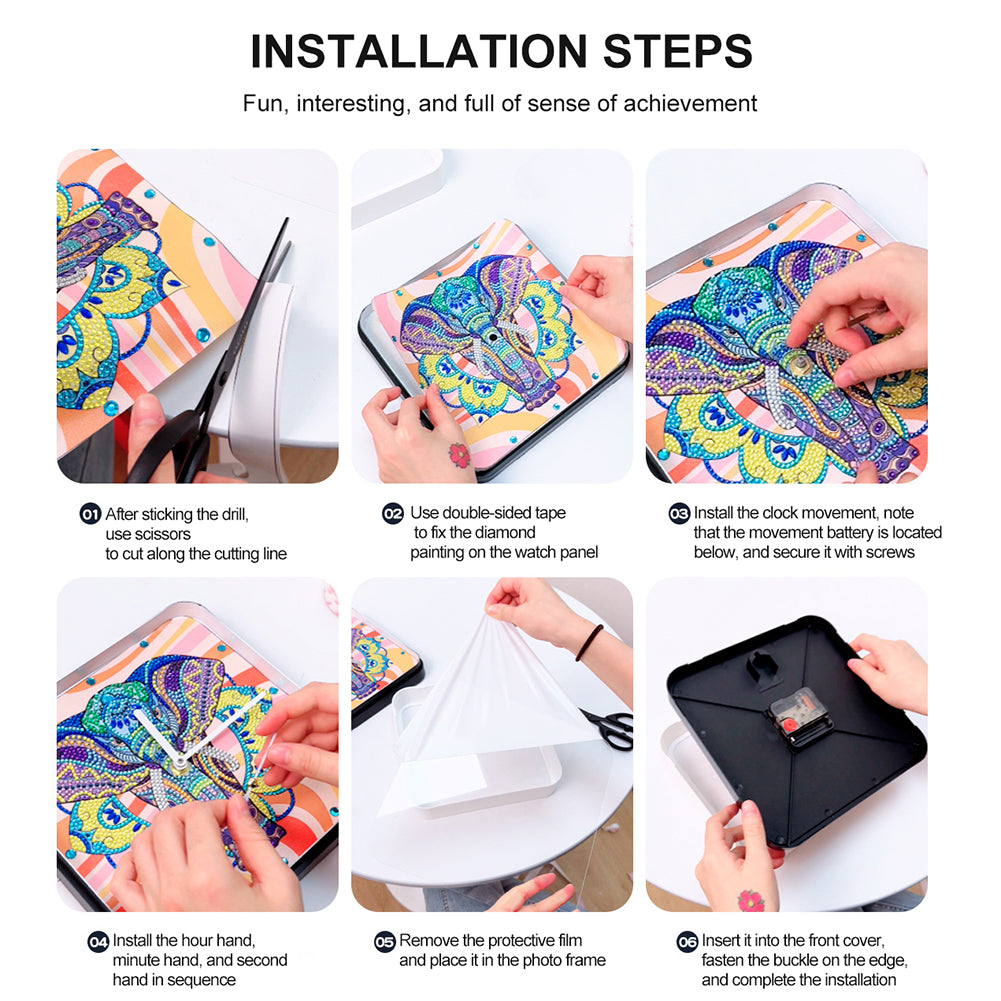 INSTALLATION STEPS

Fun, interesting, and full of sense of achievement

01 After sticking the drill, use scissors to cut along the cutting line

02 Use double-sided tape to fix the diamond painting on the watch panel

03 Install the clock movement, note that the movement battery is located below, and secure it with screws

04 Install the hour hand, minute hand, and second hand in sequence

05 Remove the protective film and place it in the photo frame

06 Insert it into the front cover, fasten the buckle on the edge, and complete the installation