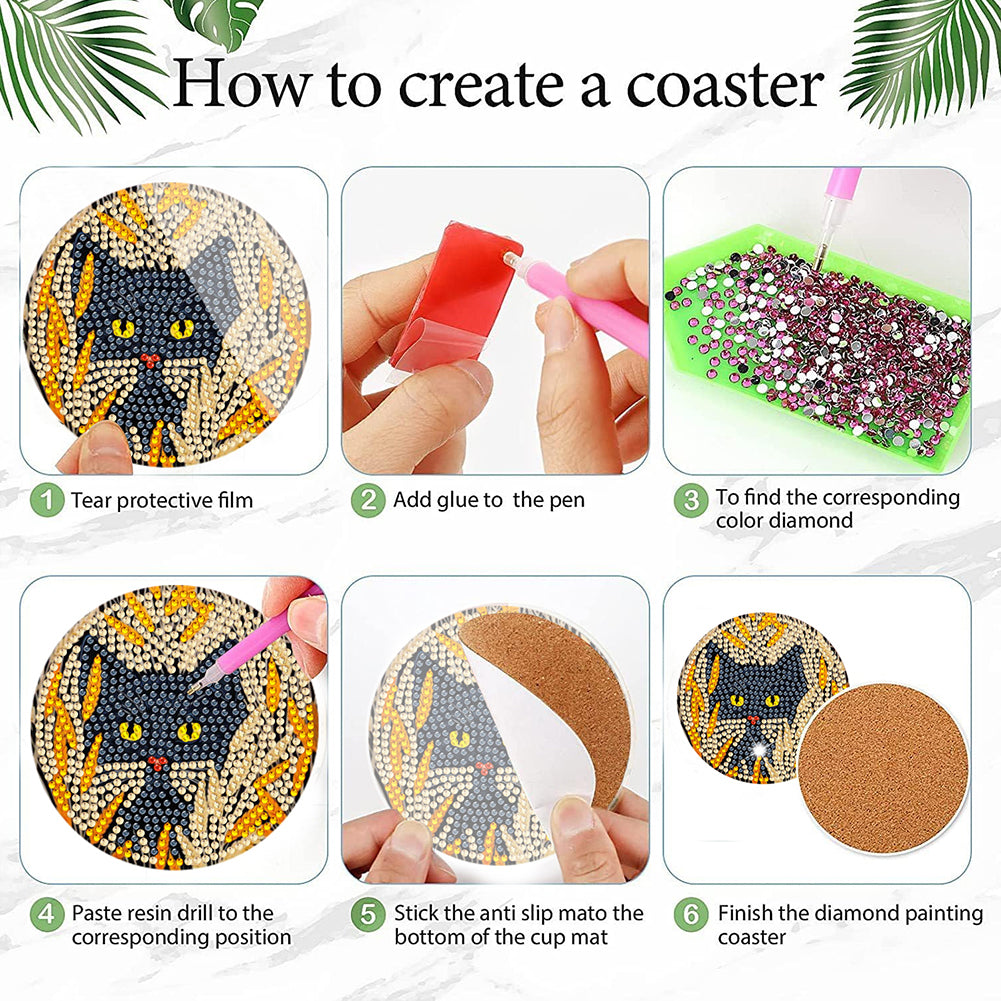 How to create a coaster

1 Tear protective film

2 Add glue to  the pen

3 To find the corresponding color diamond

4 Paste resin drill to the corresponding position

5 Stick the anti slip mato the bottom of the cup mat

6 Finish the diamond painting coaster