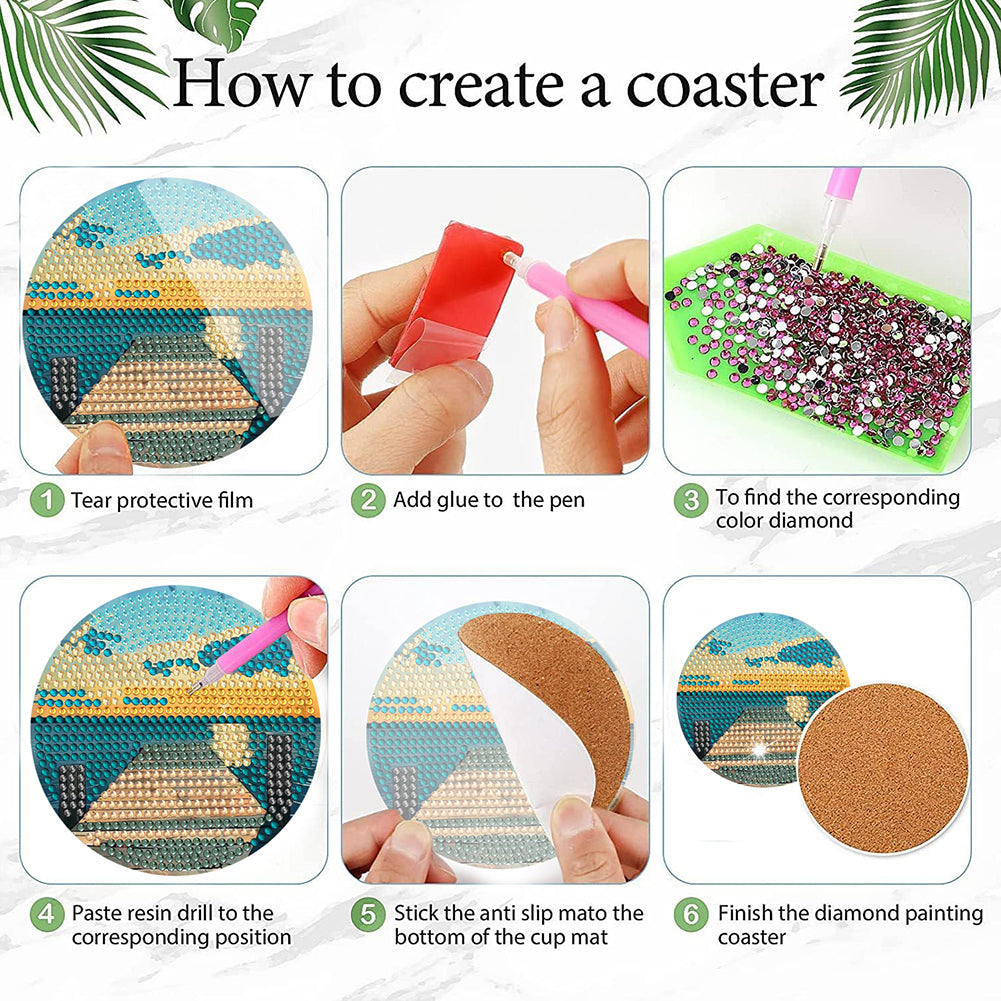 How to create a coaster

1 Tear protective film

2 Add glue to the pen

3 To find the corresponding color diamond

4 Paste resin drill to the corresponding position

5 Stick the anti slip mato the bottom of the cup mat

6 Finish the diamond painting coaster