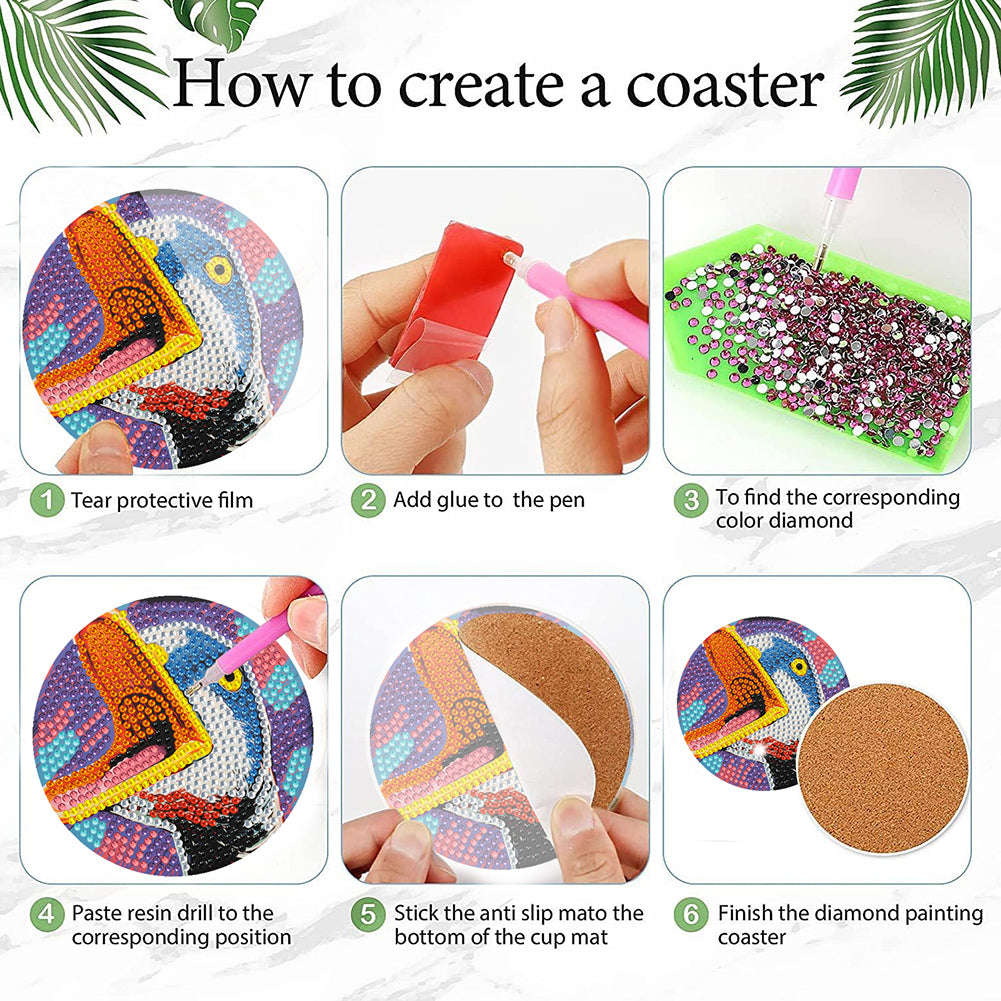 How to create a coaster

1 Tear protective film

2 Add glue to the pen

3 To find the corresponding color diamond

4 Paste resin drill to the corresponding position

5 Stick the anti slip mato the bottom of the cup mat

6 Finish the diamond painting coaster