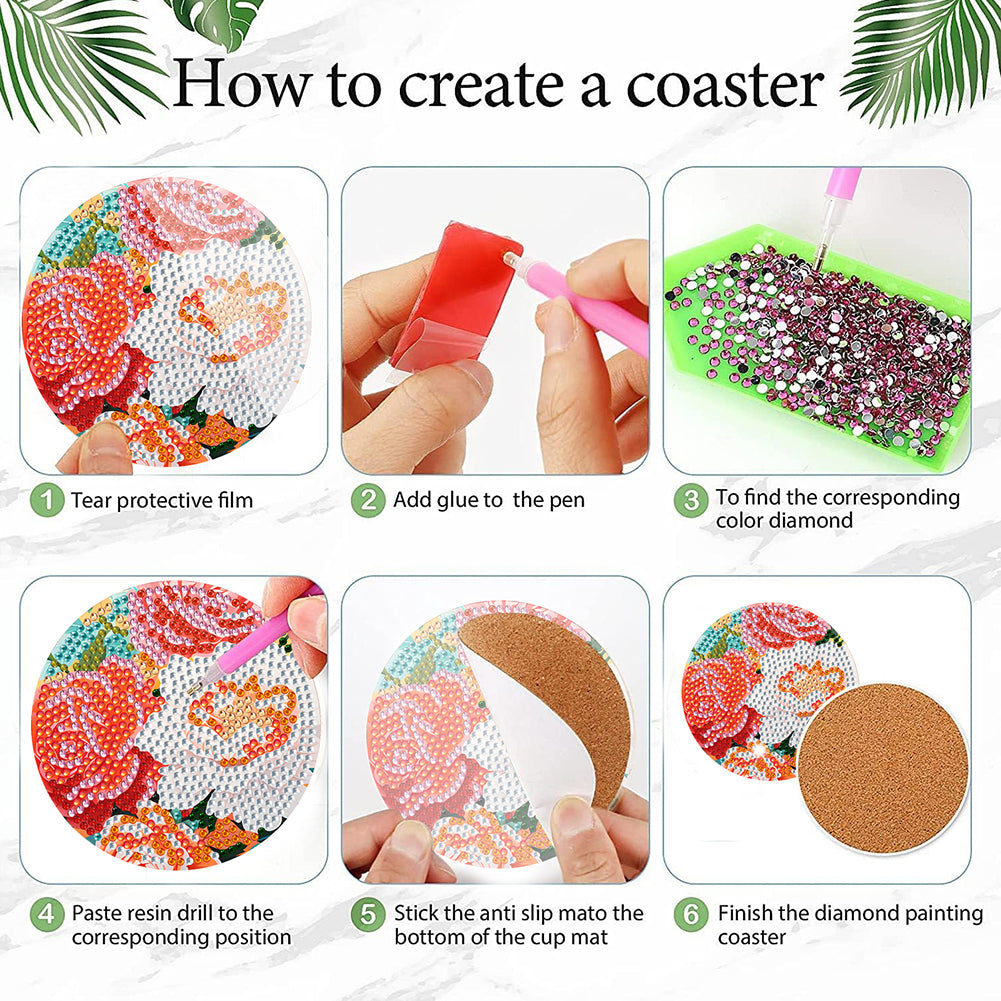 How to create a coaster

1 Tear protective film

2 Add glue to  the pen

3 To find the corresponding color diamond

4 Paste resin drill to the corresponding position

5 Stick the anti slip mato the bottom of the cup mat

6 Finish the diamond painting coaster