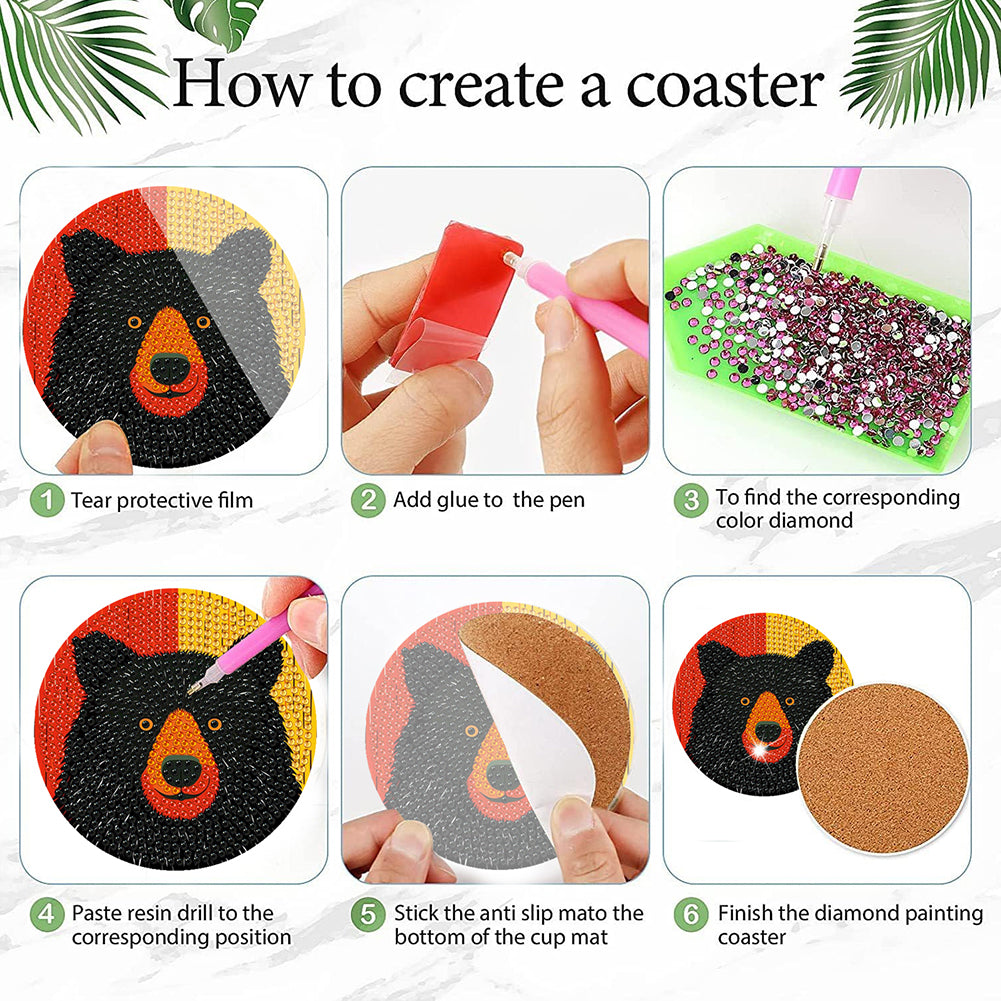 How to create a coaster

1 Tear protective film

2 Add glue to the pen

3 To find the corresponding color diamond

4 Paste resin drill to the corresponding position

5 Stick the anti slip mato the bottom of the cup mat

6 Finish the diamond painting coaster