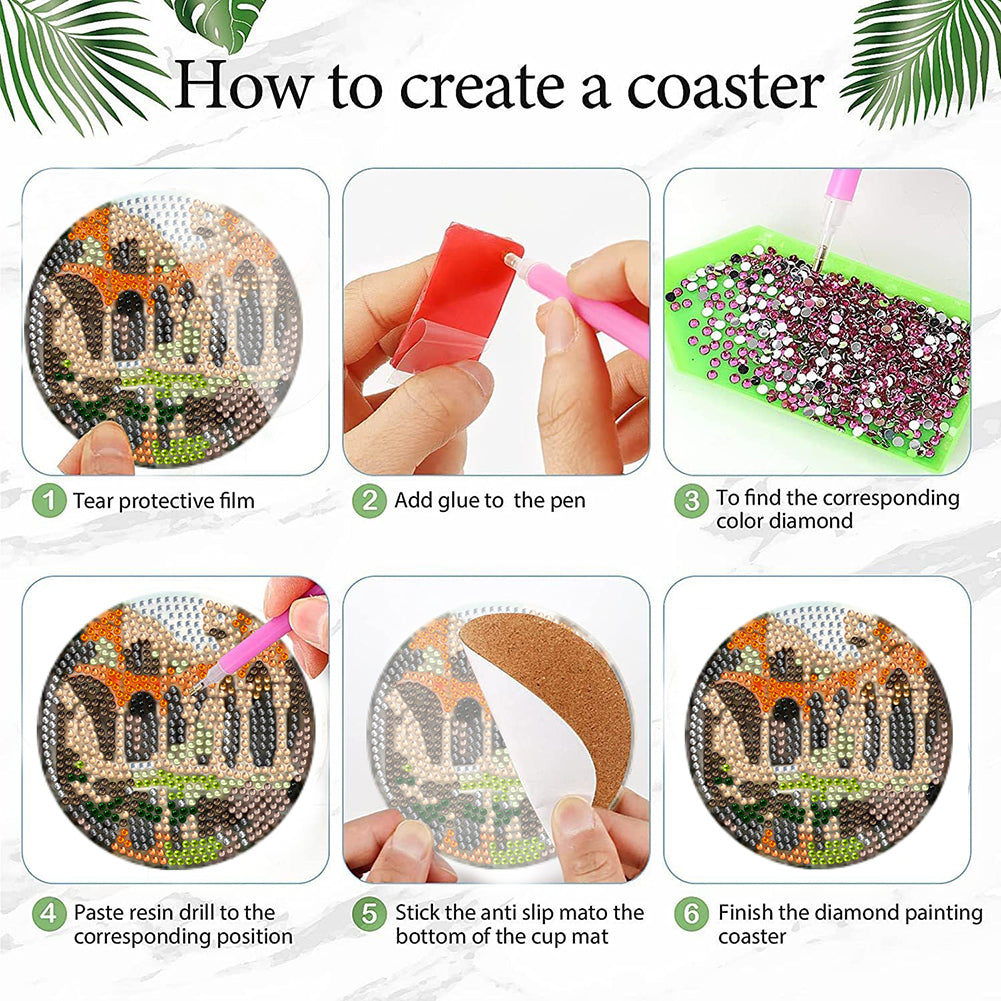 How to create a coaster

1 Tear protective film

2 Add glue to the pen

3 To find the corresponding color diamond

4 Paste resin drill to the corresponding position

5 Stick the anti slip mato the bottom of the cup mat

6 Finish the diamond painting coaster