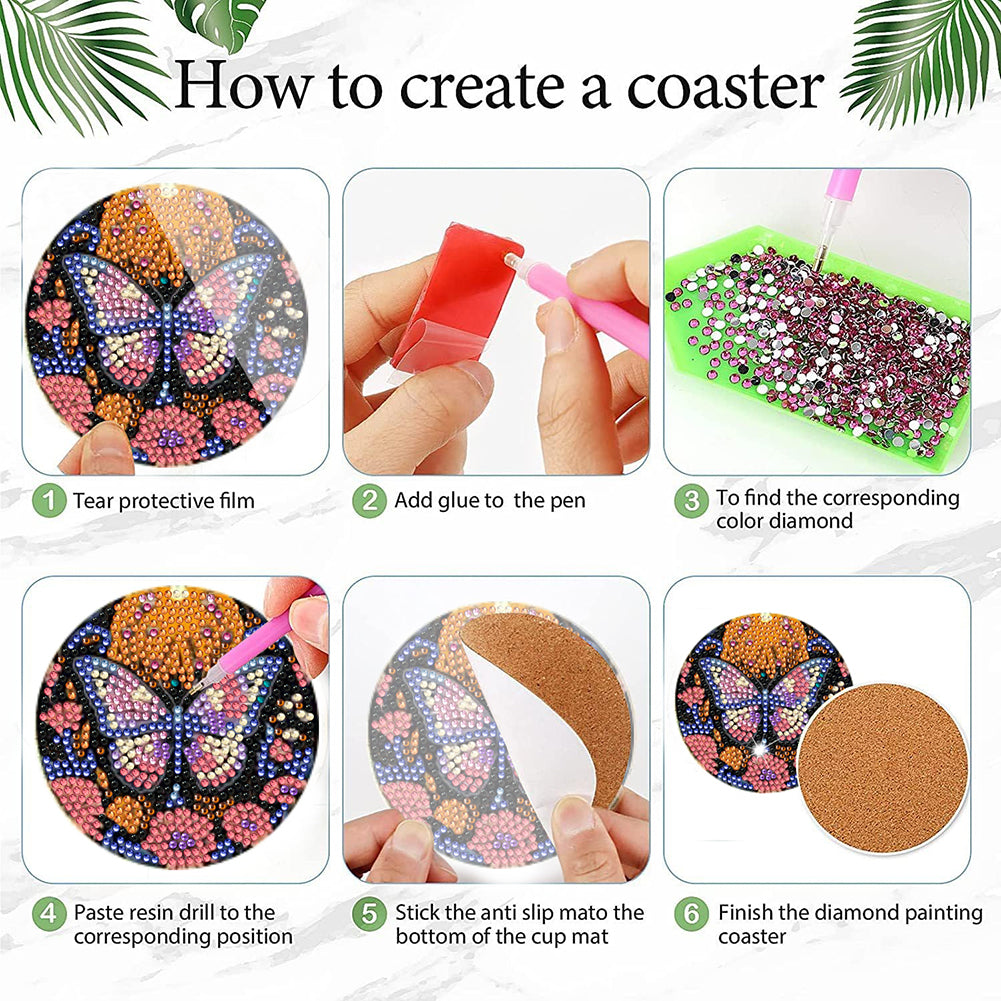 How to create a coaster

1 Tear protective film

2 Add glue to the pen

3 To find the corresponding color diamond

4 Paste resin drill to the corresponding position

5 Stick the anti slip mato the bottom of the cup mat

6 Finish the diamond painting coaster