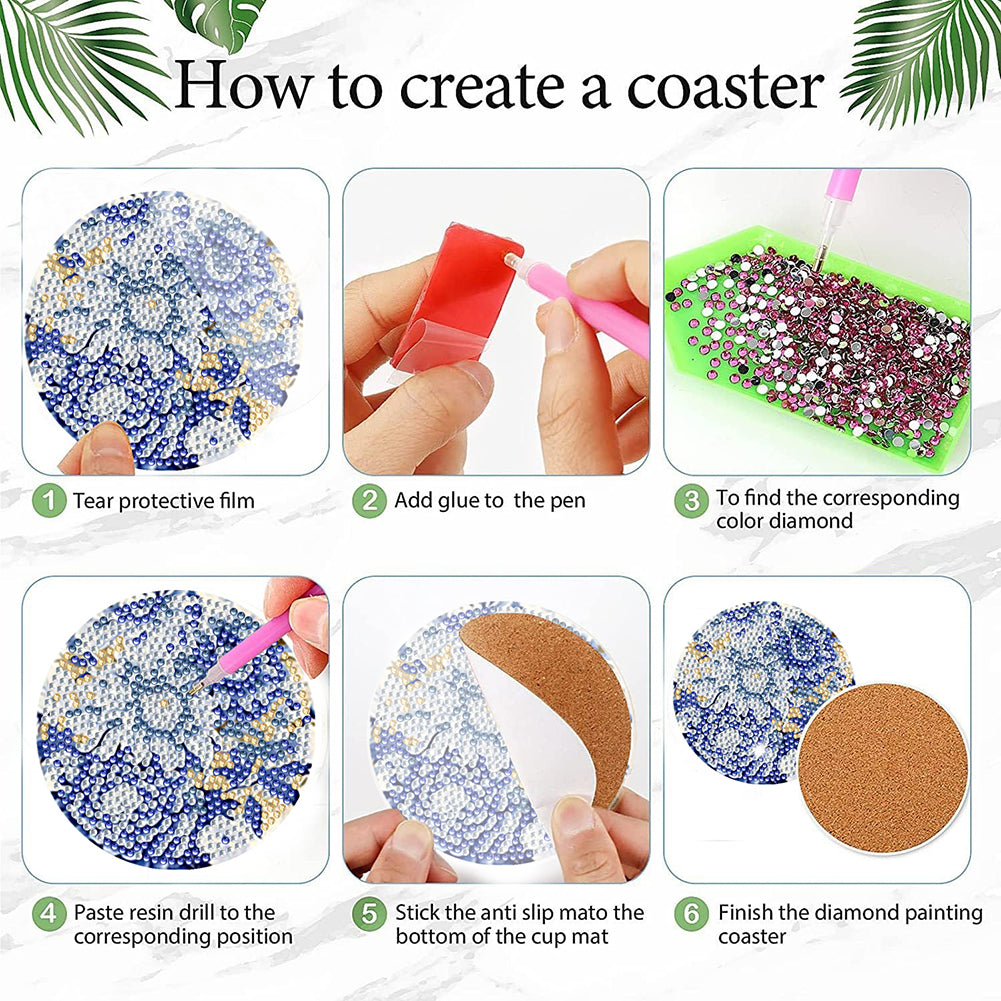 How to create a coaster

1 Tear protective film

2 Add glue to the pen

3 To find the corresponding color diamond

4 Paste resin drill to the corresponding position

5 Stick the anti slip mato the bottom of the cup mat

6 Finish the diamond painting coaster