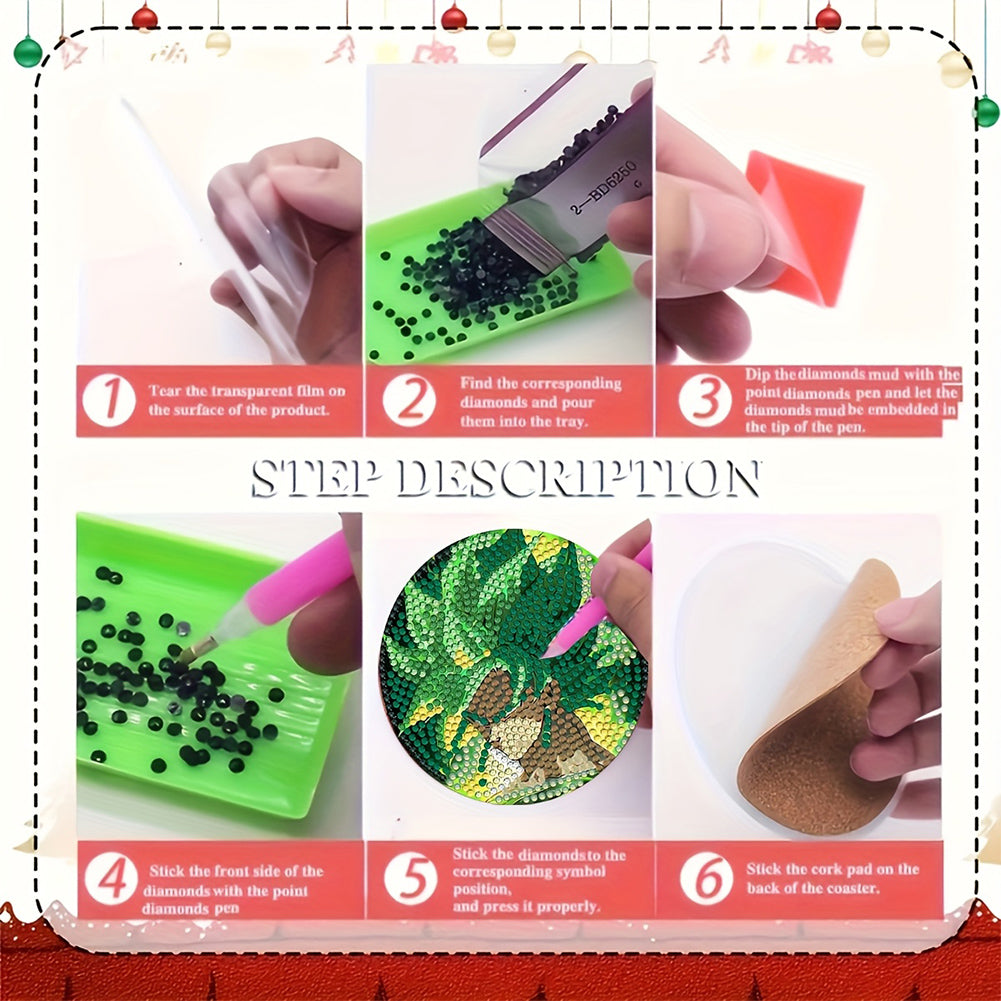 2—BD6250

1 Tear the transparent film on the surface of the product.

2 Find the corresponding diamonds and pour them into the tray.

3 Dip the diamonds mud with the point diamonds pen and let the diamonds mud be embedded in the tip of the pen.

STEP DESCRIPTION

4 Stick the front side of the diamonds with the point diamonds pen

5 Stick the diamonds to the corresponding symbol position, and press it properly.

6 Stick the cork pad on the back of the coaster.