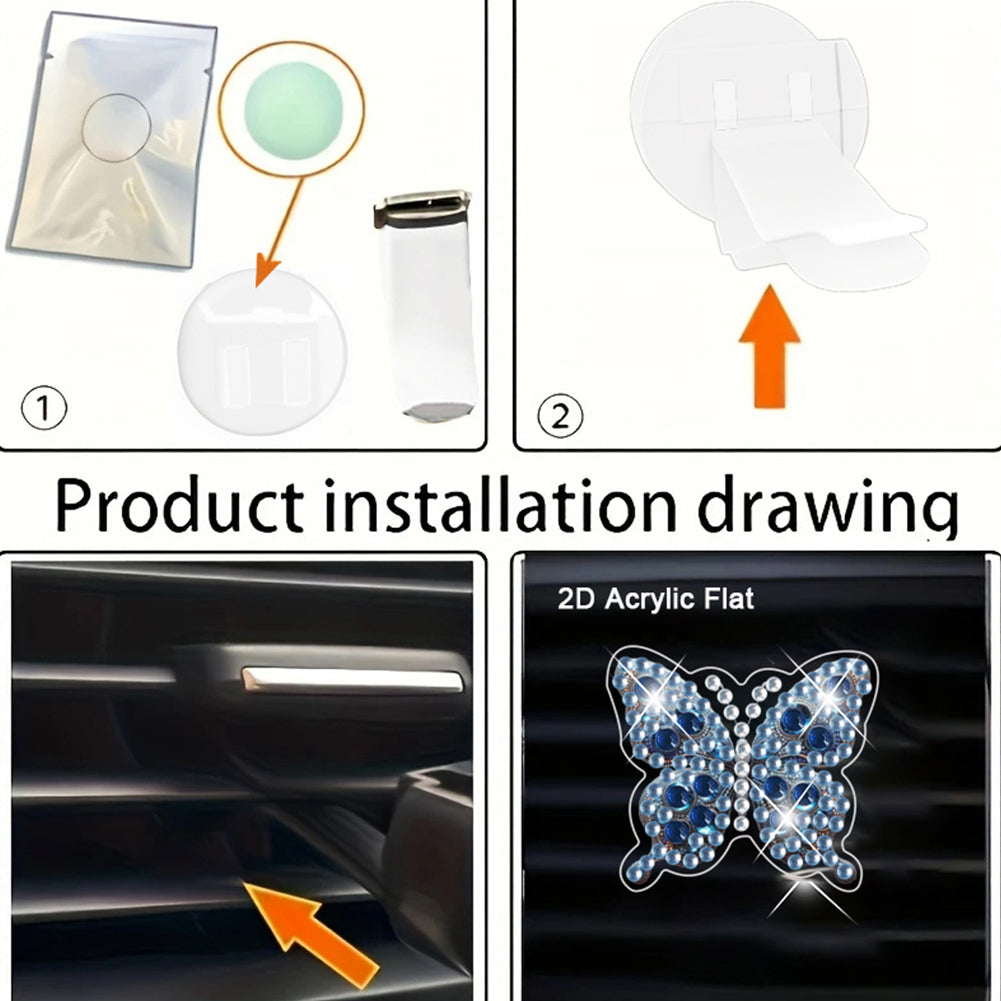 ①

②

Product installation drawing

2D Acrylic Flat