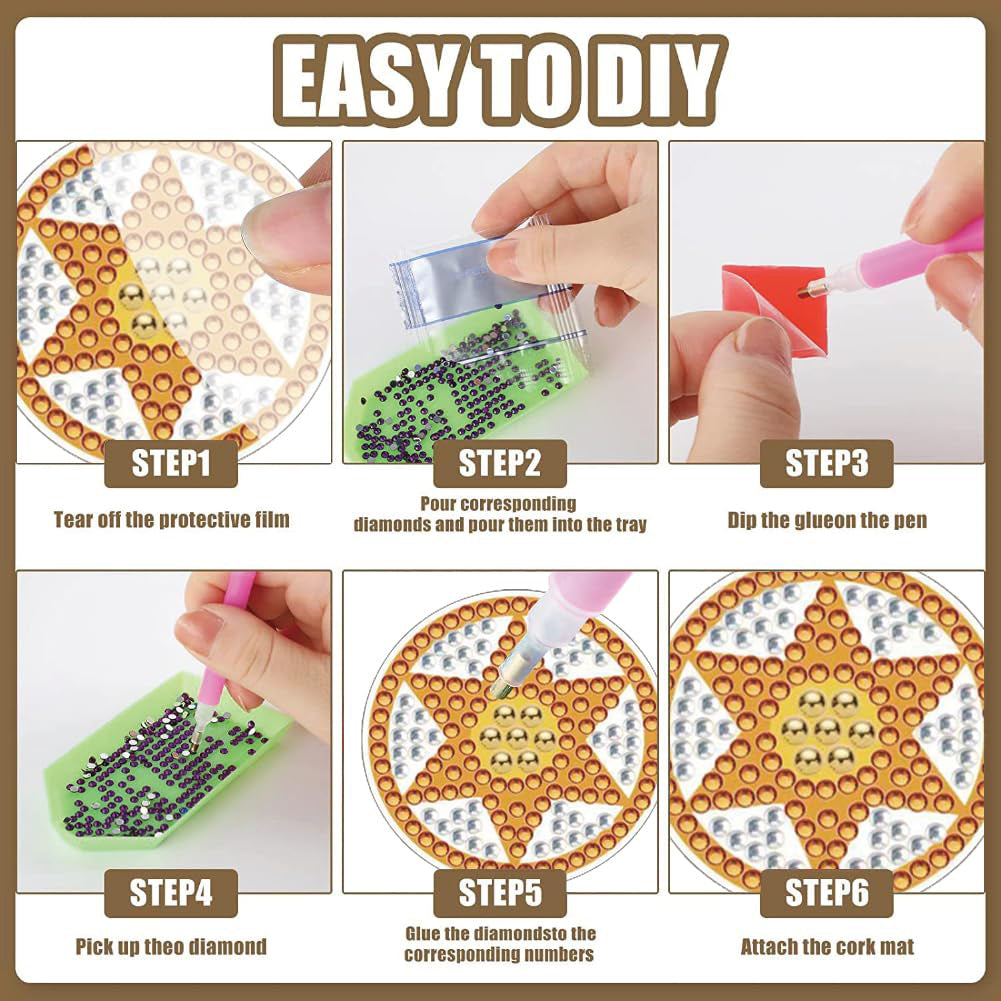 EASY TO DIY

STEP1

Tear off the protective film

STEP2

Pour corresponding diamonds and pour them into the tray

STEP3

Dip the glueon the pen

STEP4

Pick up theo diamond

STEP5

Glue the diamondsto the corresponding numbers

STEP6

Attach the cork mat