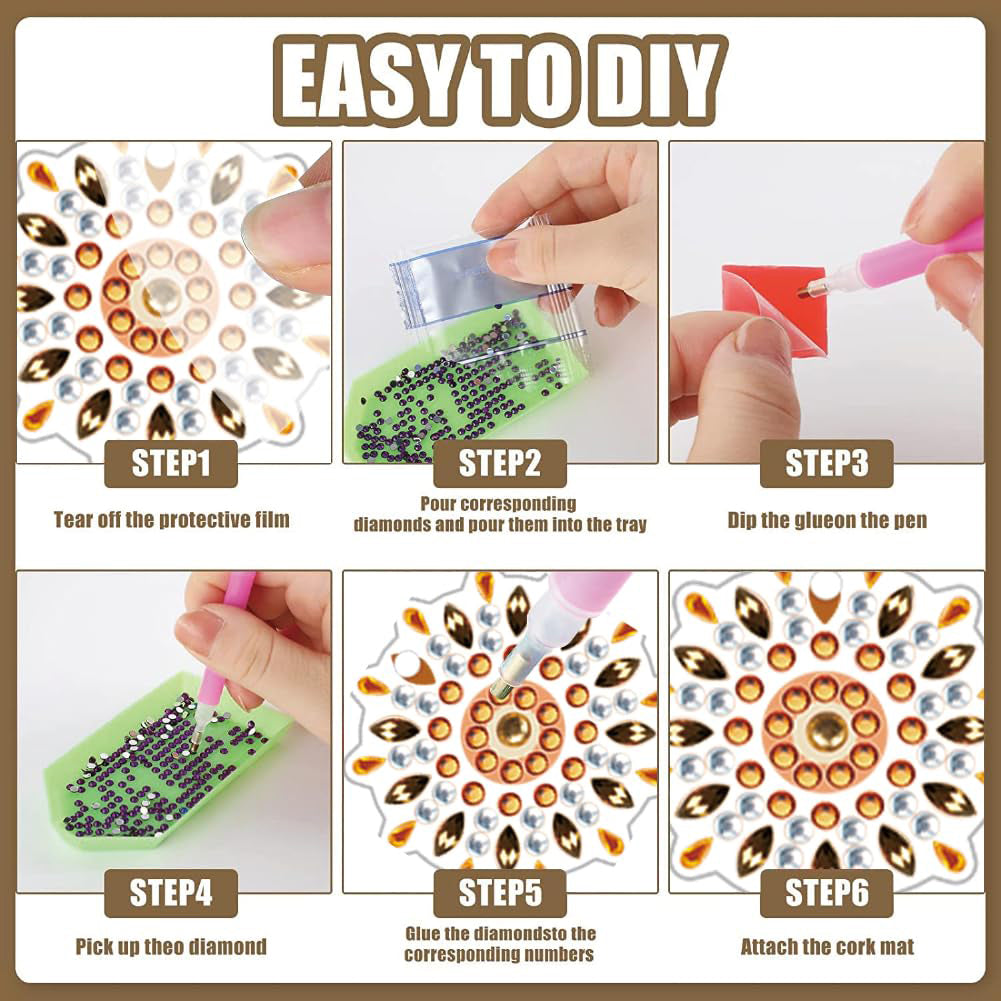 EASY TO DIY

STEP1

Tear off the protective film

STEP2

Pour corresponding diamonds and pour them into the tray

STEP3

Dip the glueon the pen

STEP4

Pick up theo diamond

STEP5

Glue the diamondsto the corresponding numbers

STEP6

Attach the cork mat