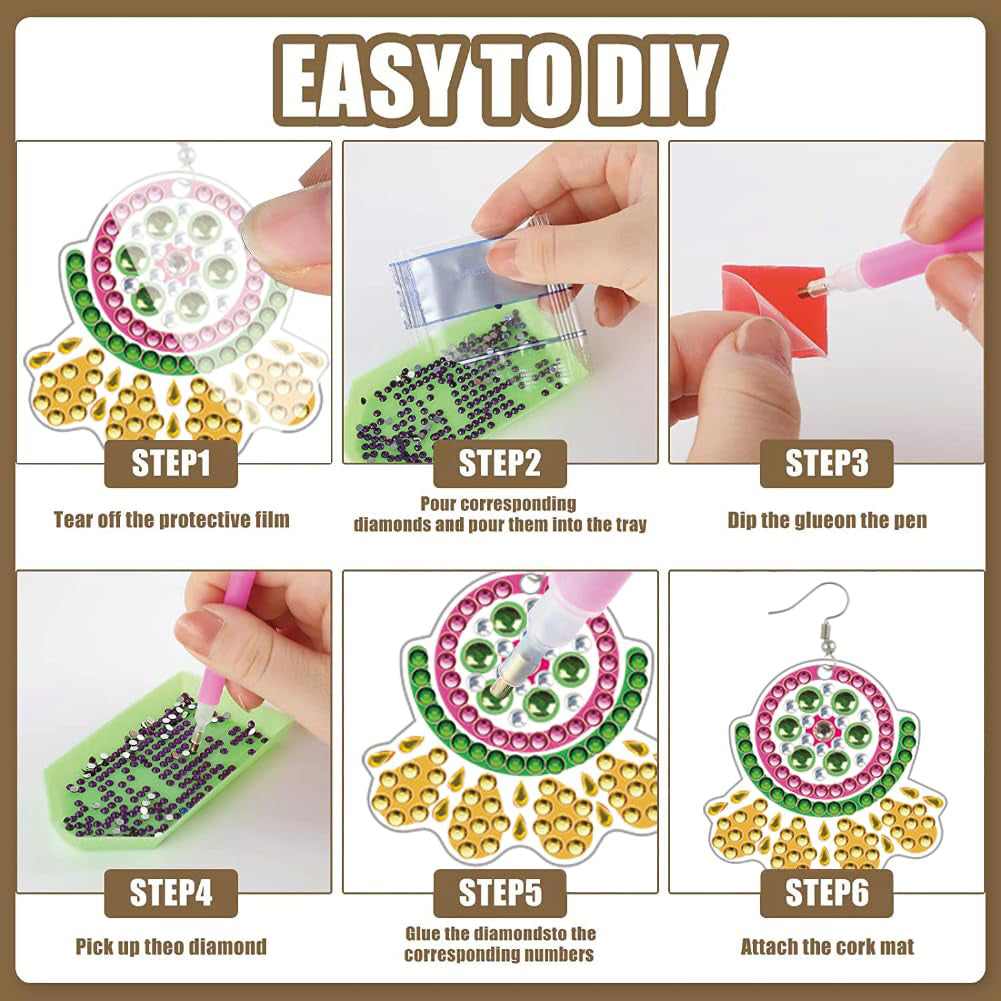 EASY TO DIY

STEP1

Tear off the protective film

STEP2

Pour corresponding diamonds and pour them into the tray

STEP3

Dip the glueon the pen

STEP4

Pick up theo diamond

STEP5

Glue the diamondsto the corresponding numbers

STEP6

Attach the cork mat