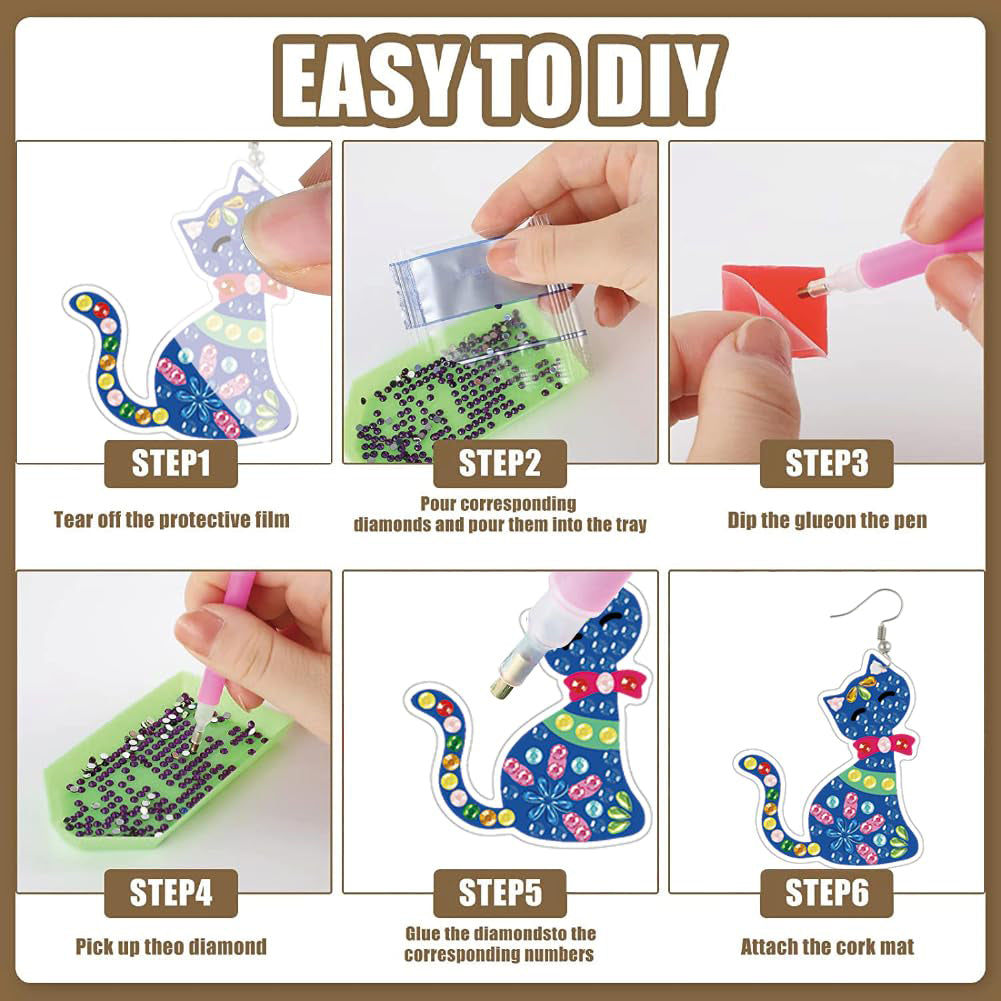 EASY TO DIY

STEP1

Tear off the protective film

STEP2

Pour corresponding diamonds and pour them into the tray

STEP3

Dip the glueon the pen

STEP4

Pick up theo diamond

STEP5

Glue the diamondsto the corresponding numbers

STEP6

Attach the cork mat