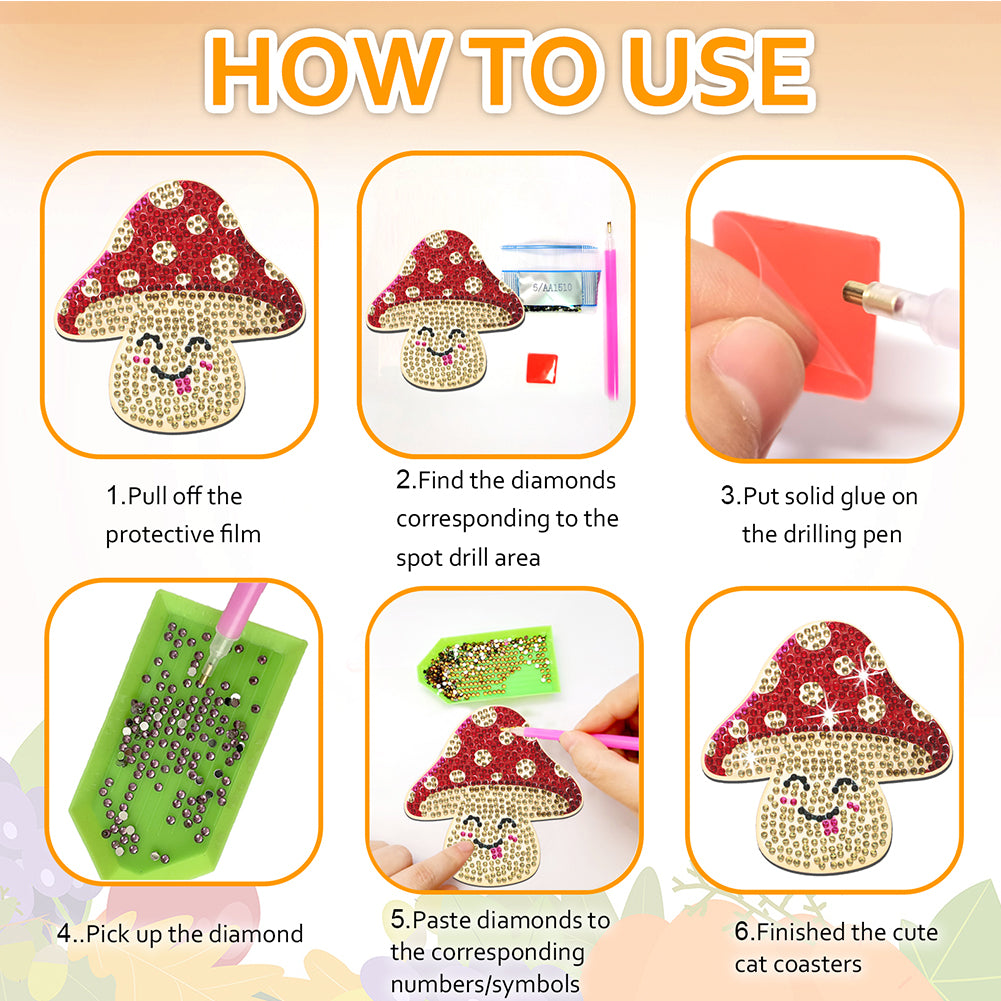 HOW TO USE

5/AA1510

1.Pull off the protective film

2.Find the diamonds corresponding to the spot drill area

3.Put solid glue on the drilling pen

4..Pick up the diamond

5.Paste diamonds to the corresponding numbers/symbols

6.Finished the cute cat coasters