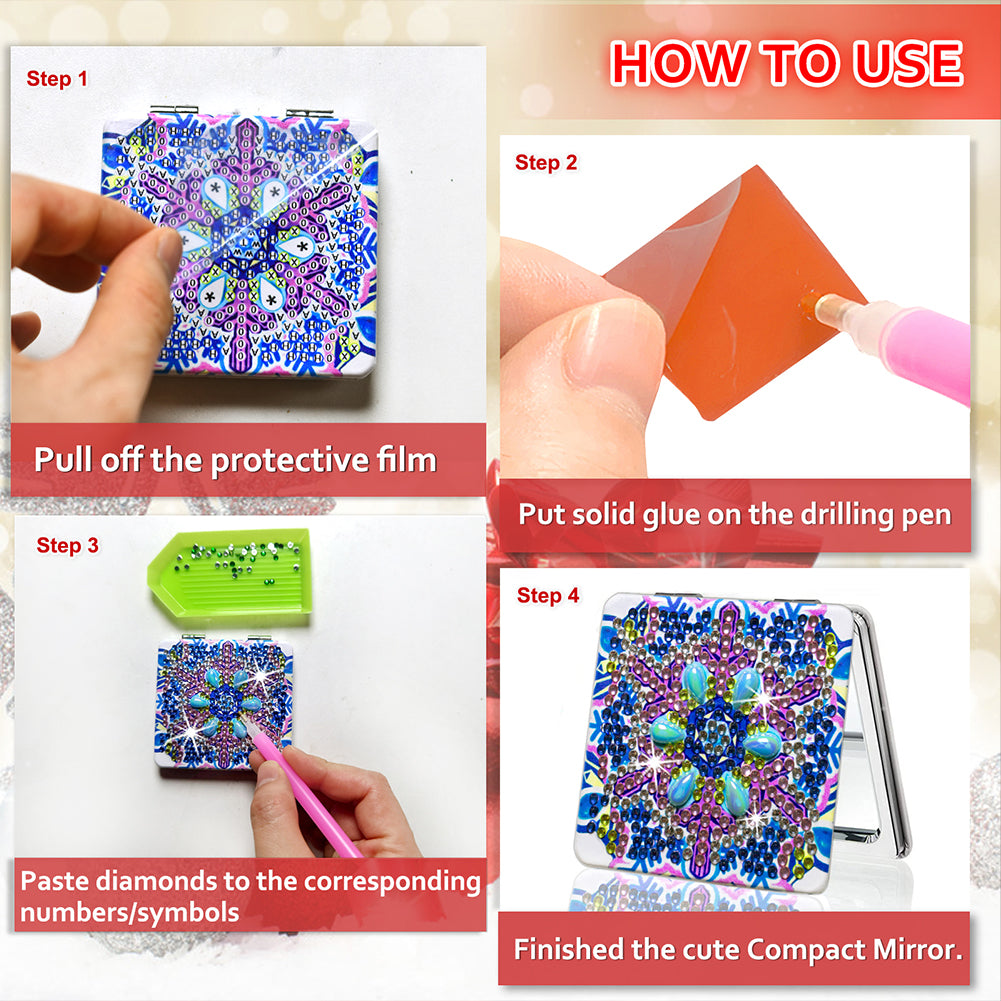 HOW TO USE

Step 1

Pull off the protective film

Step 2

Put solid glue on the drilling pen

Step 3

Paste diamonds to the corresponding numbers/symbols

Step 4

Finished the cute Compact Mirror.