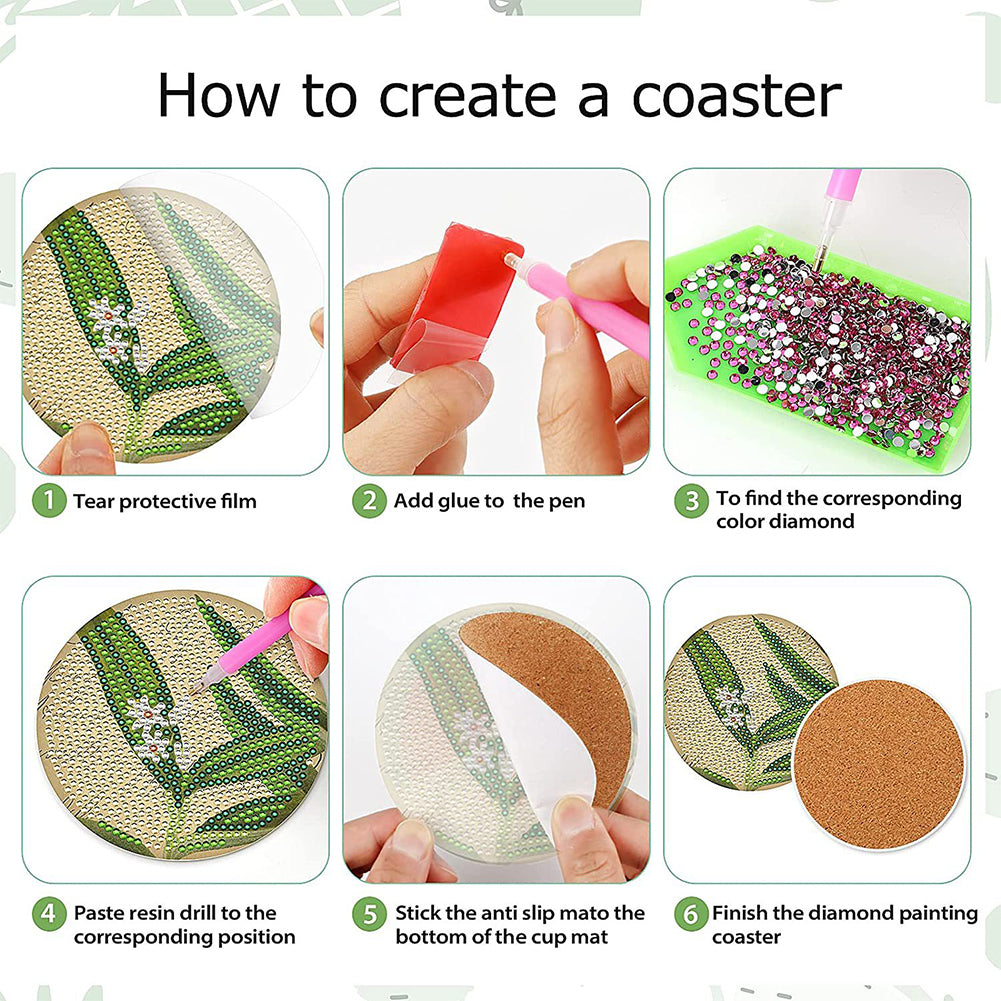 How to create a coaster

1 Tear protective film

2 Add glue to the pen

3 To find the corresponding color diamond

4 Paste resin drill to the corresponding position

5 Stick the anti slip mato the bottom of the cup mat

6 Finish the diamond painting coaster