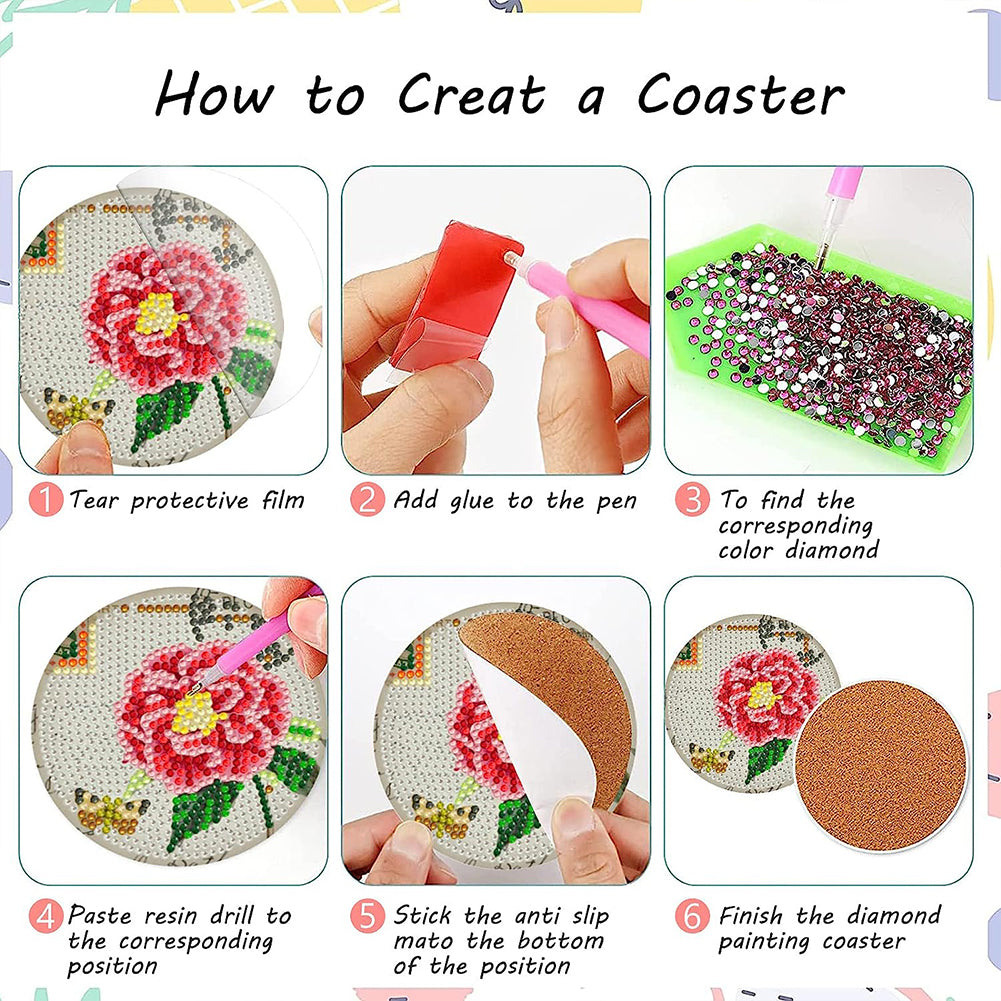 How to Creat a Coaster

1 Tear protective film

2 Add glue to the pen

3 To find the corresponding color diamond

4 Paste resin drill to the corresponding position

5 Stick the anti slip mato the bottom of the position

6 Finish the diamond painting coaster