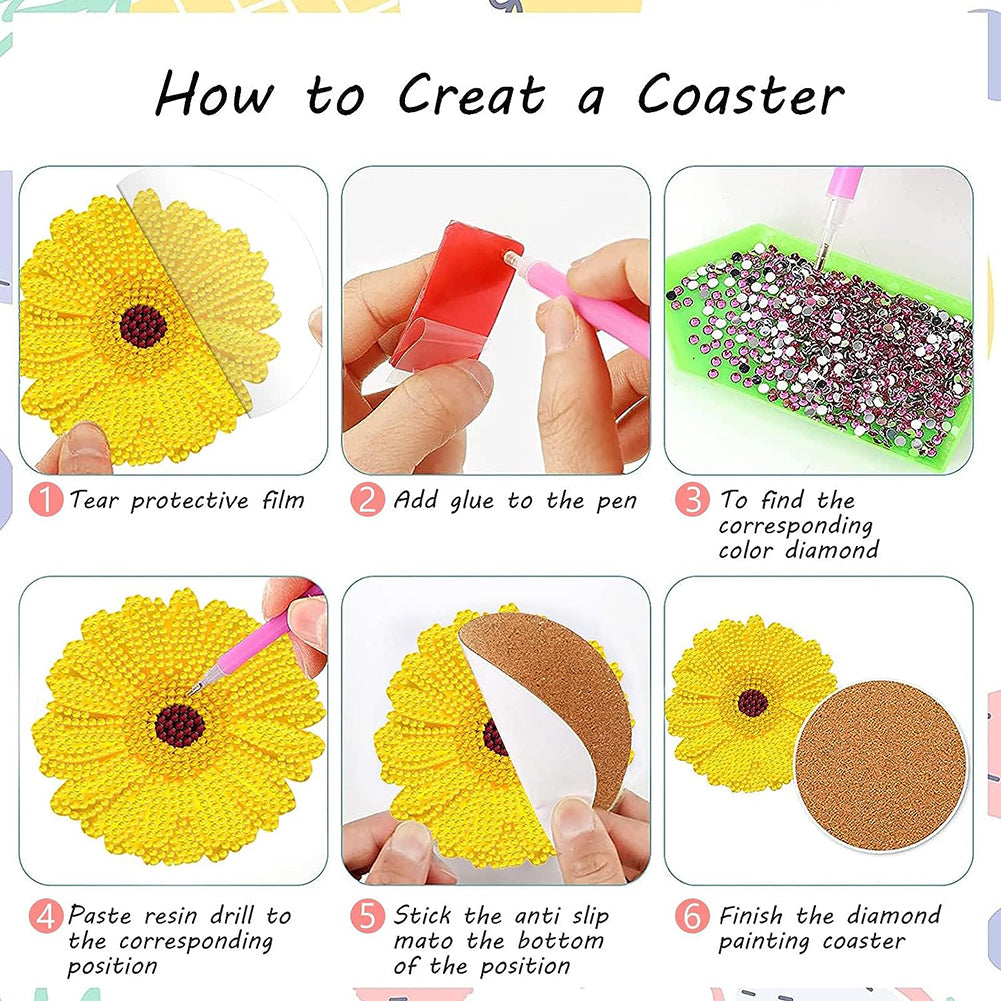 How to Creat a Coaster

1 Tear protective film

2 Add glue to the pen

3 To find the corresponding color diamond

4 Paste resin drill to the corresponding position

5 Stick the anti slip mato the bottom of the position

6 Finish the diamond painting coaster