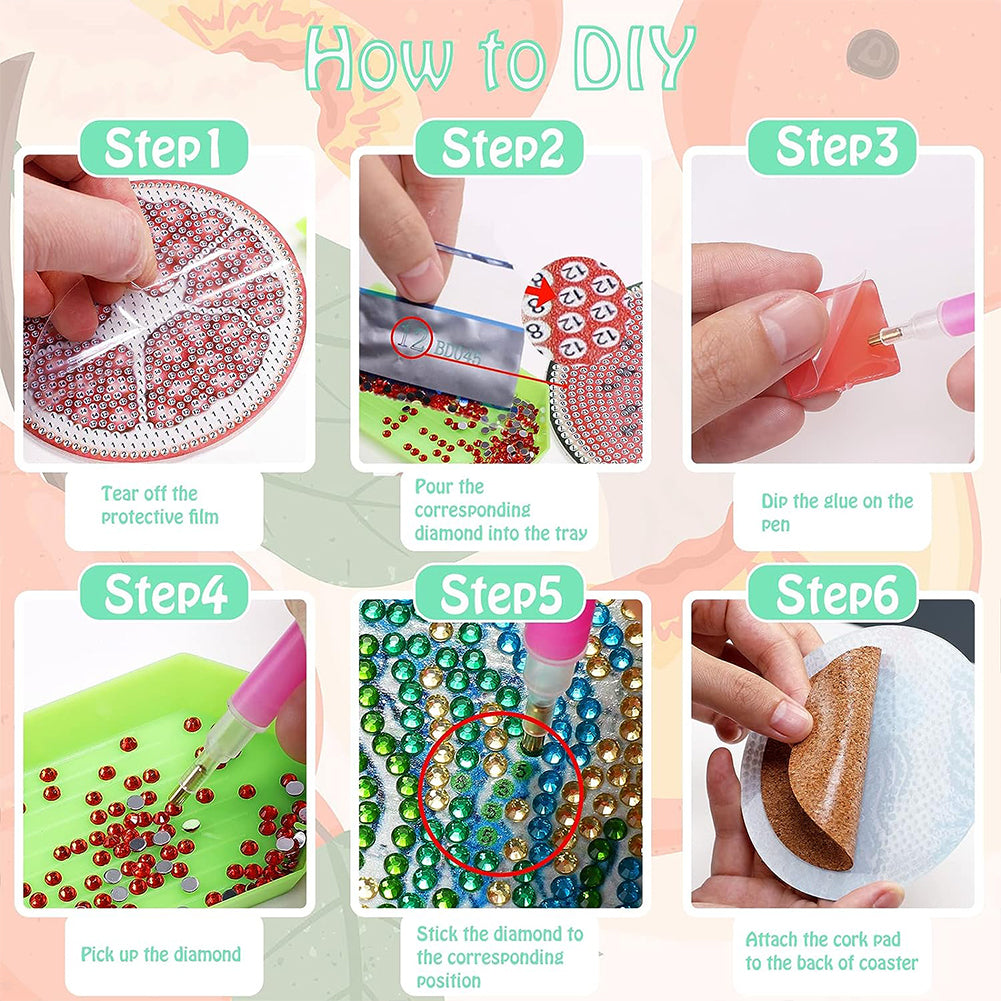 How to DIY

Step1

Tear off the protective film

Step2

12 BD045

Pour the corresponding diamond into the tray

Step3

Dip the glue on the pen

Step4

Pick up the diamond

Step5

Stick the diamond to the corresponding position

Step6

Attach the cork pad to the back of coaster