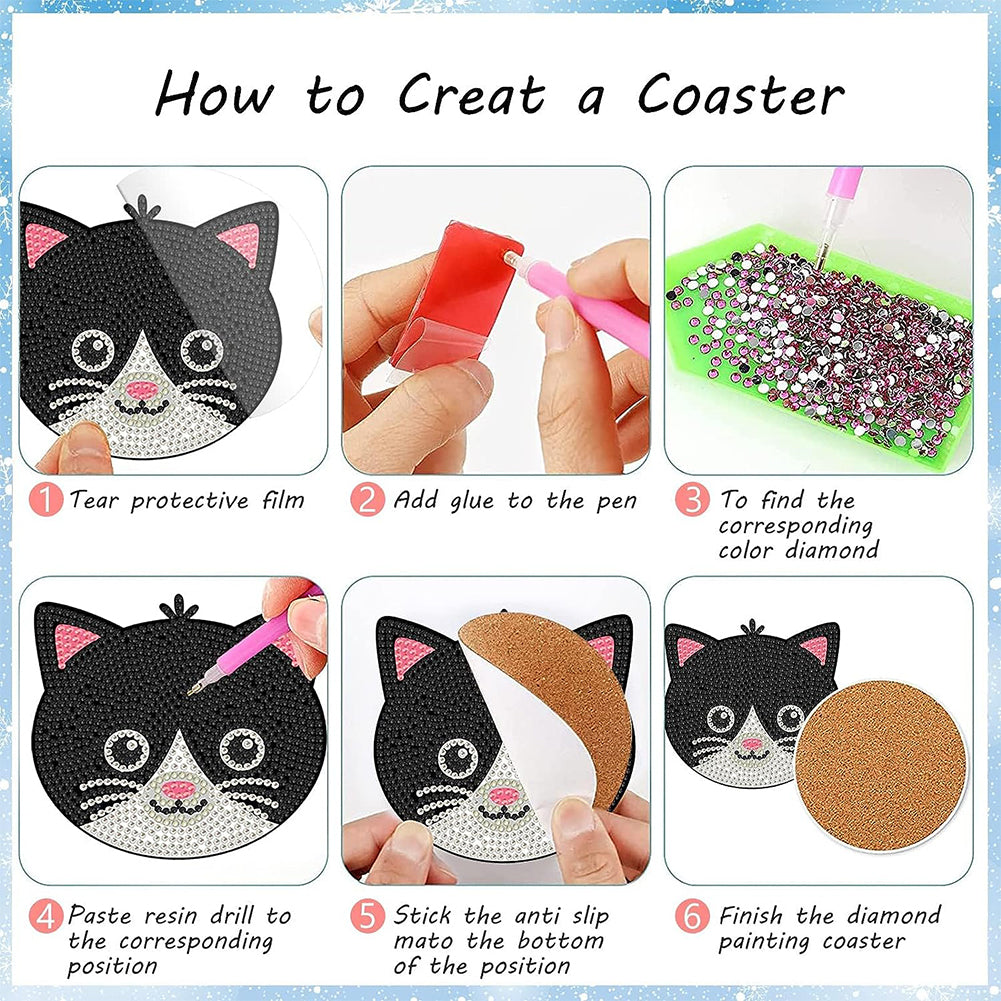 How to Creat a Coaster

1 Tear protective film

2 Add glue to the pen

3 To find the corresponding color diamond

4 Paste resin drill to the corresponding position

5 Stick the anti slip mato the bottom of the position

6 Finish the diamond painting coaster