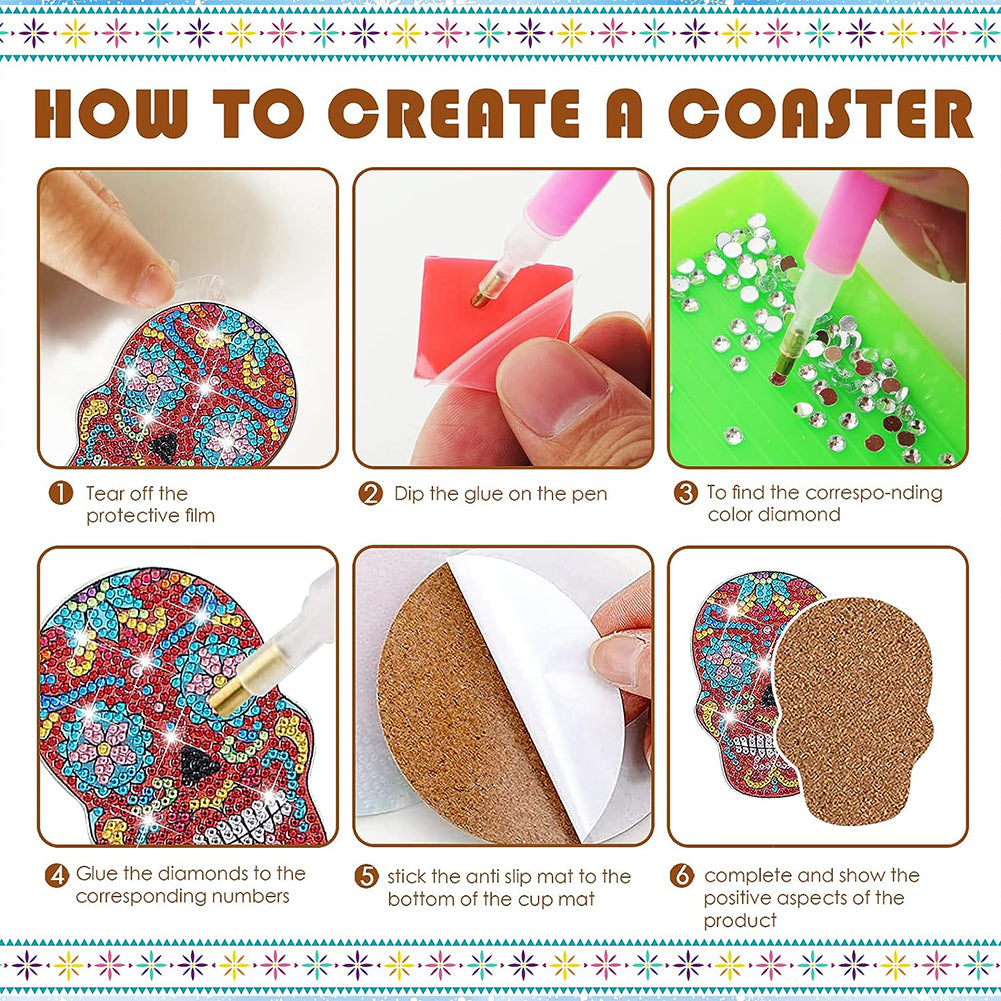 HOW TO CREATE A COASTER

1 Tear off the protective film

2 Dip the glue on the pen

3 To find the correspo-nding color diamond

4 Glue the diamonds to the corresponding numbers

5 stick the anti slip mat to the bottom of the cup mat

6 complete and show the positive aspects of the product