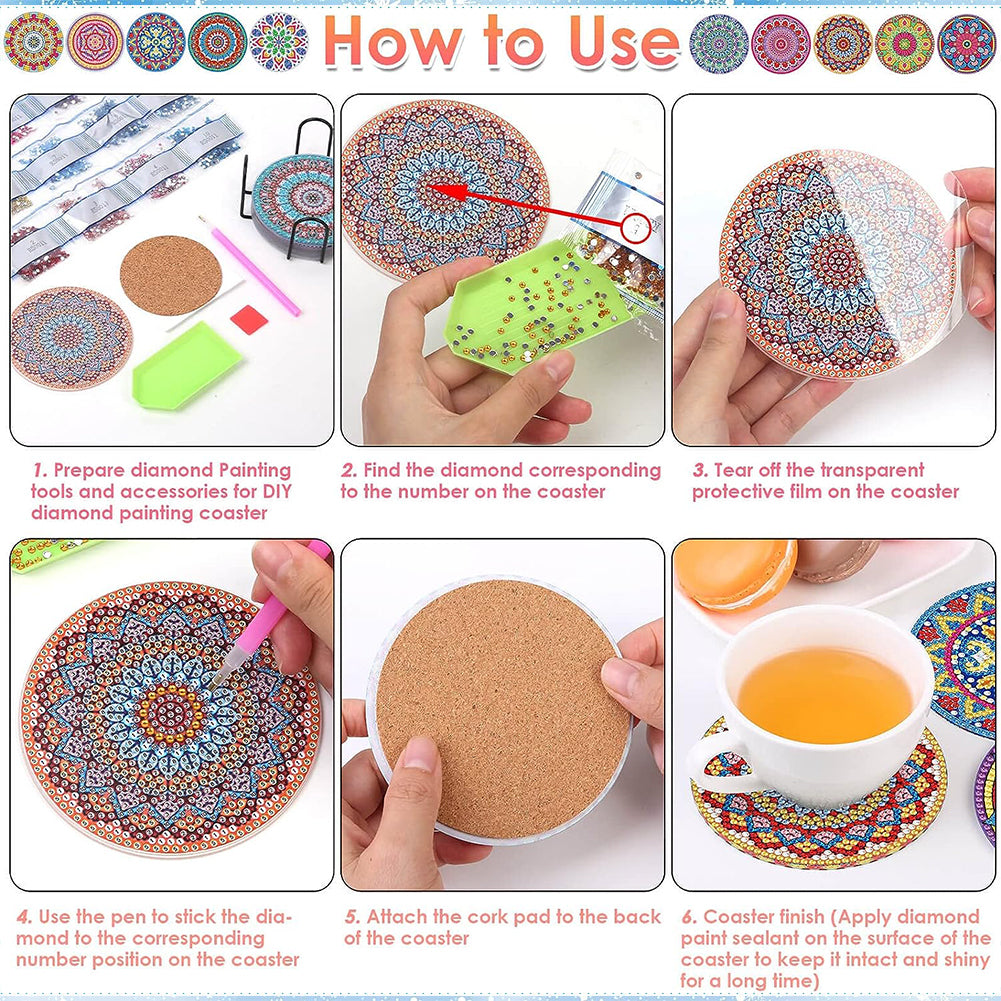 How to Use

1. Prepare diamond Painting tools and accessories for DIY diamond painting coaster

2. Find the diamond corresponding to the number on the coaster

3. Tear off the transparent protective film on the coaster

4. Use the pen to stick the diamond to the corresponding number position on the coaster

5. Attach the cork pad to the back of the coaster

6. Coaster finish (Apply diamond paint sealant on the surface of the coaster to keep it intact and shiny for a long time)