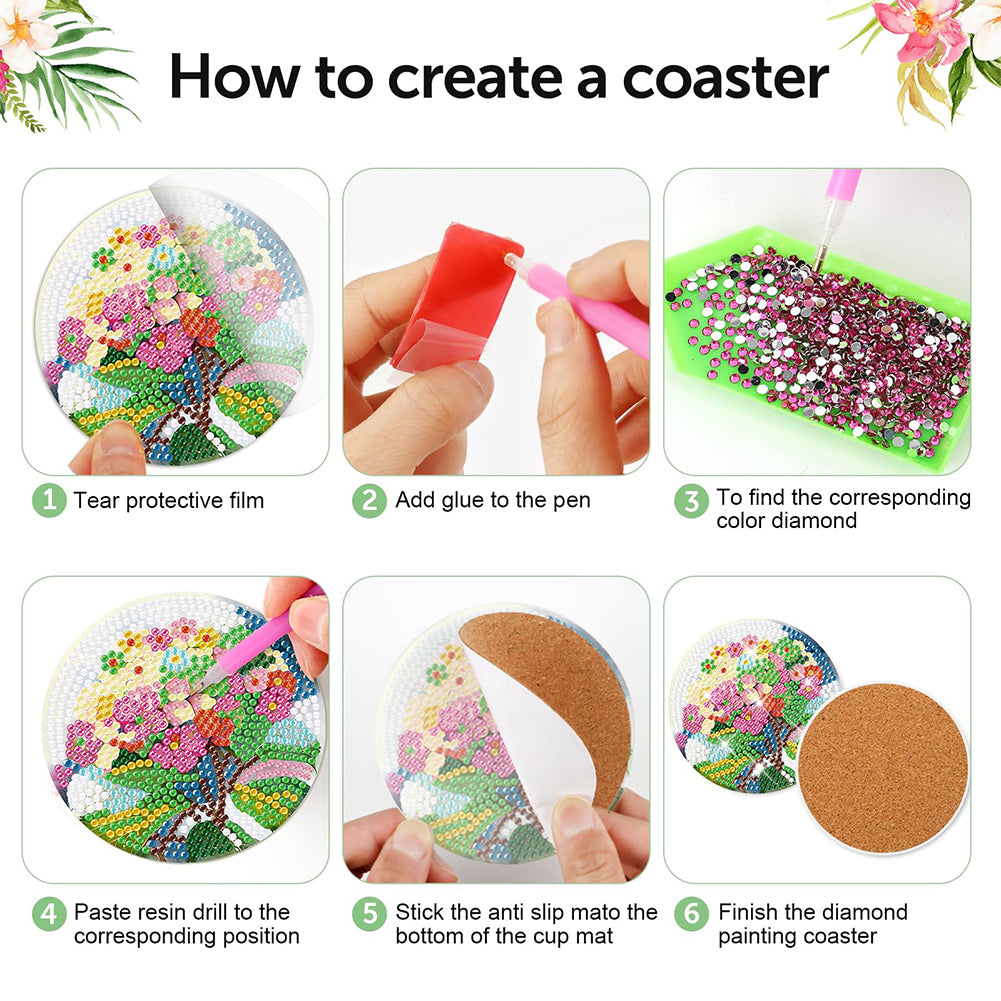 How to create a coaster

1 Tear protective film

2 Add glue to the pen

3 To find the corresponding color diamond

4 Paste resin drill to the corresponding position

5 Stick the anti slip mato the bottom of the cup mat

6 Finish the diamond painting coaster