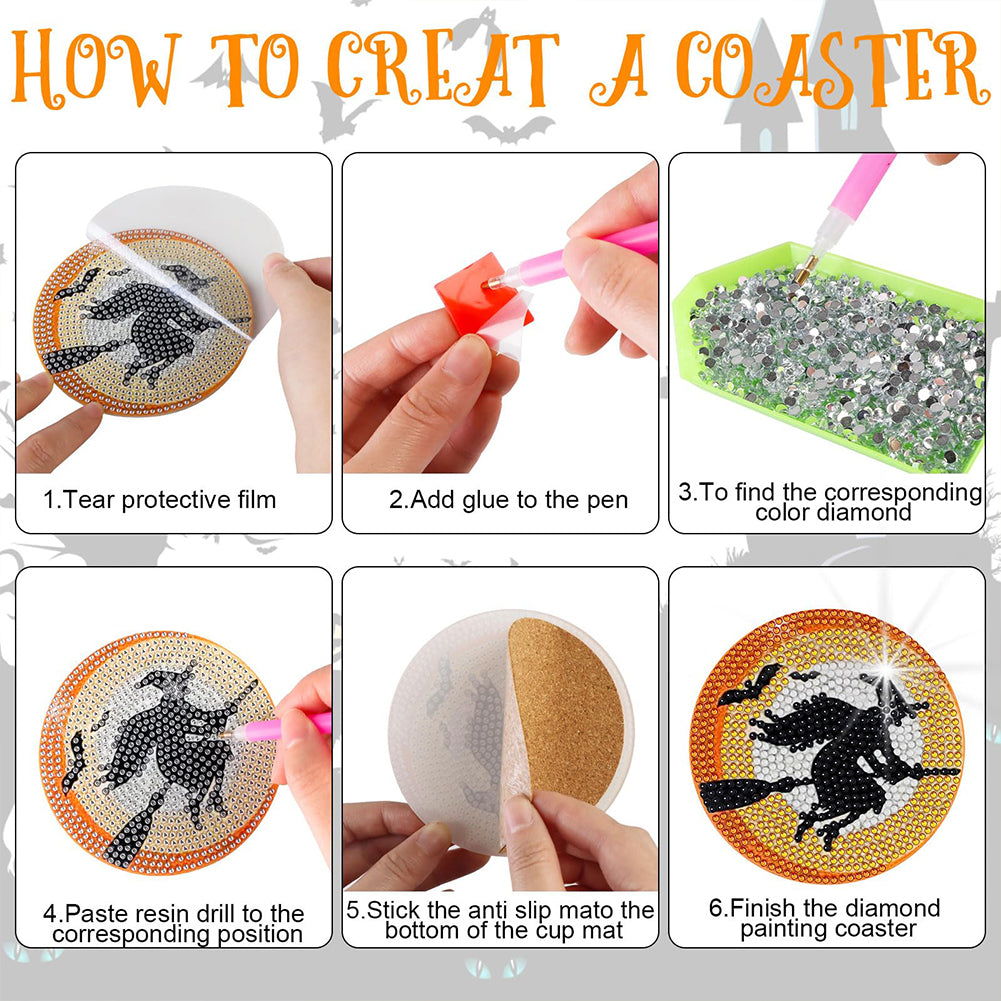 HOW TO CREAT A COASTER

1.Tear protective film

2.Add glue to the pen

3.To find the corresponding color diamond

4.Paste resin drill to the corresponding position

5.Stick the anti slip mato the bottom of the cup mat

6.Finish the diamond painting coaster