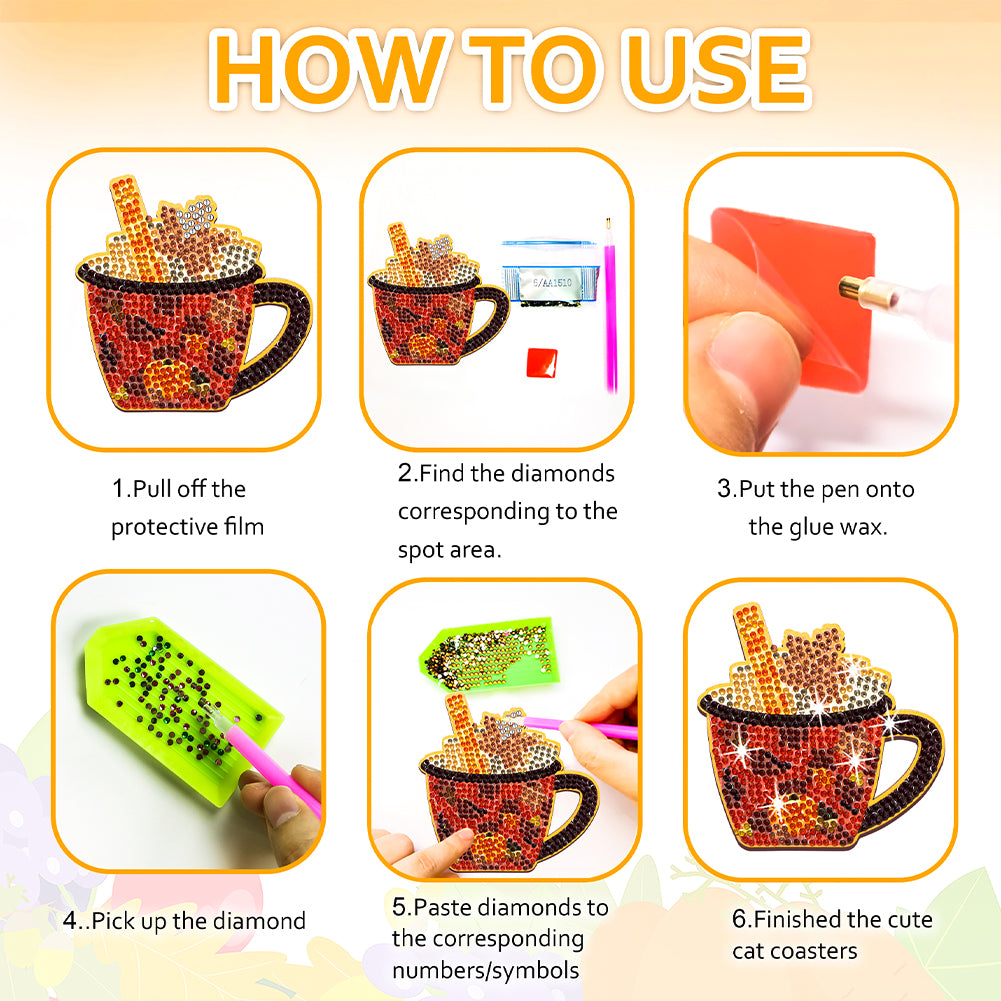 HOW TO USE

5/AA1510

1.Pull off the protective film

2.Find the diamonds corresponding to the spot area.

3.Put the pen onto the glue wax.

4..Pick up the diamond

5.Paste diamonds to the corresponding numbers/symbols

6.Finished the cute cat coasters